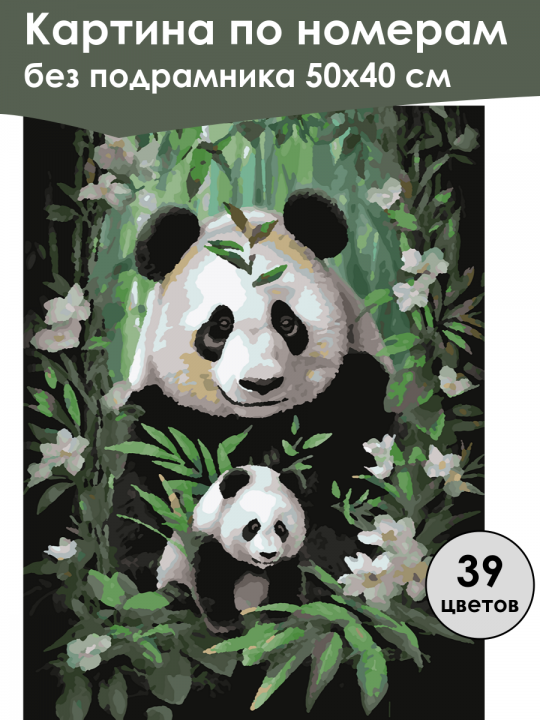 Картина по номерам
без подрамника 50х40 см

39
цветов