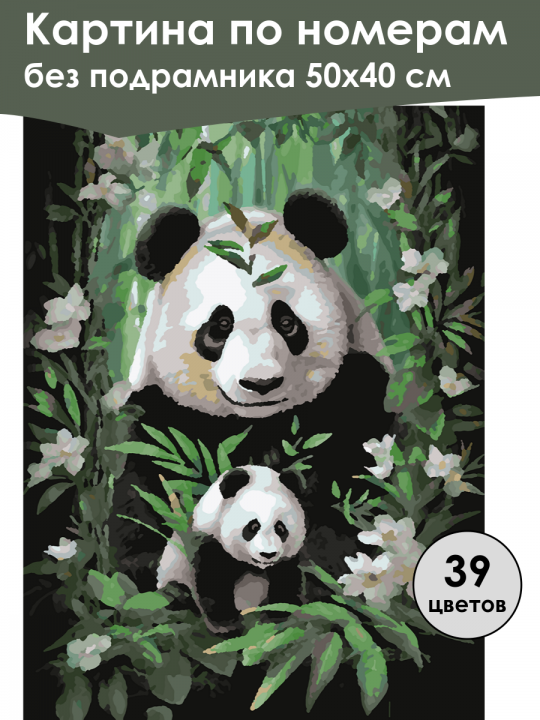 Картина по номерам
без подрамника 50х40 см

39
цветов