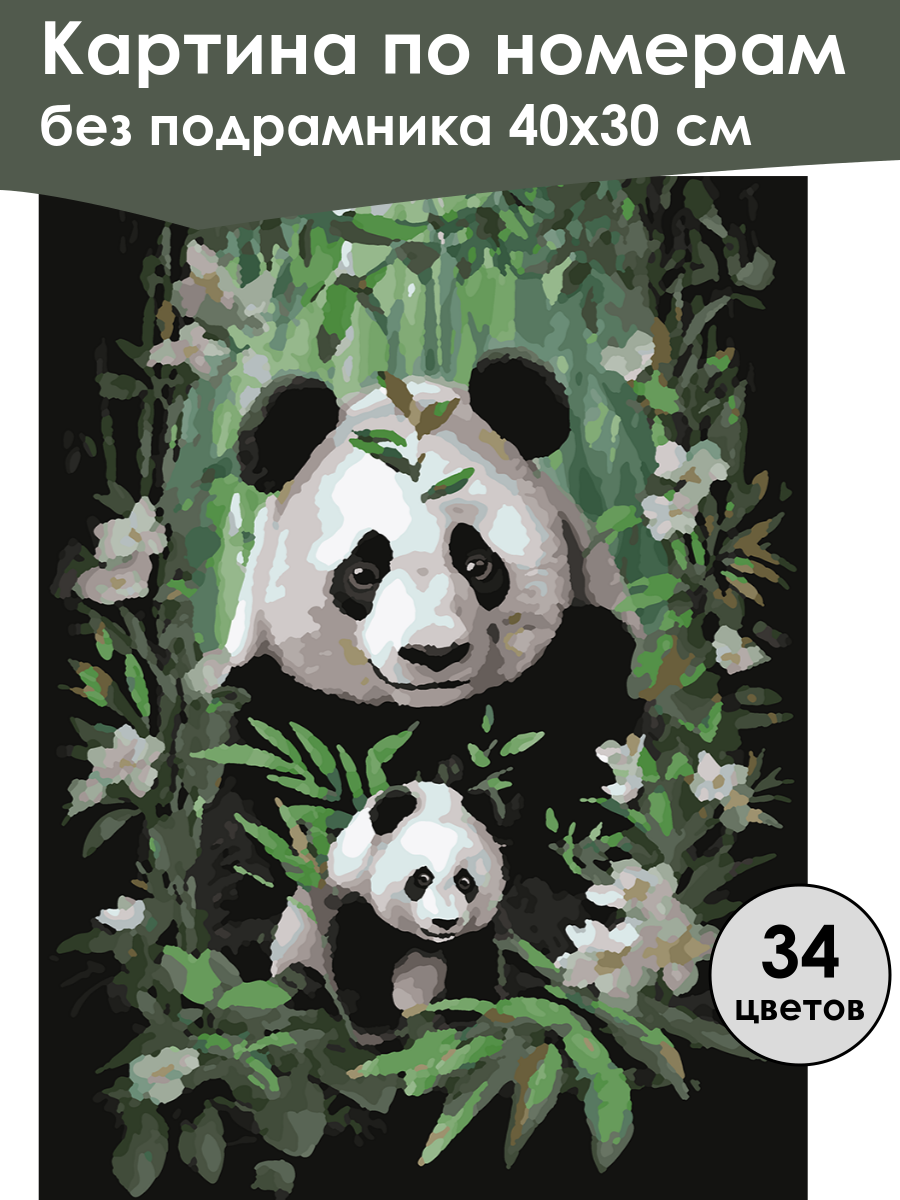 Картина по номерам
без подрамника 40х30 см

34
цветов