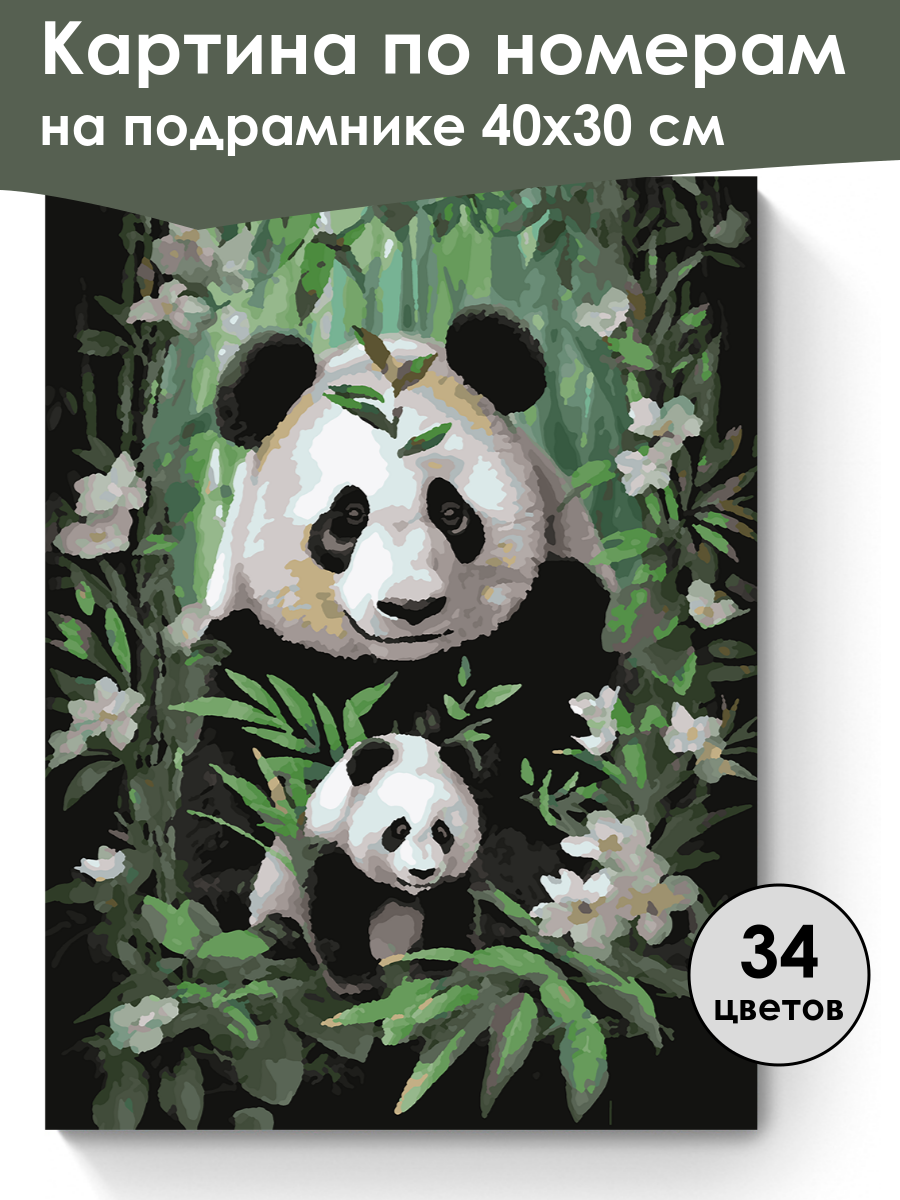 Картина по номерам на подрамнике 40х30 см

34 цветов