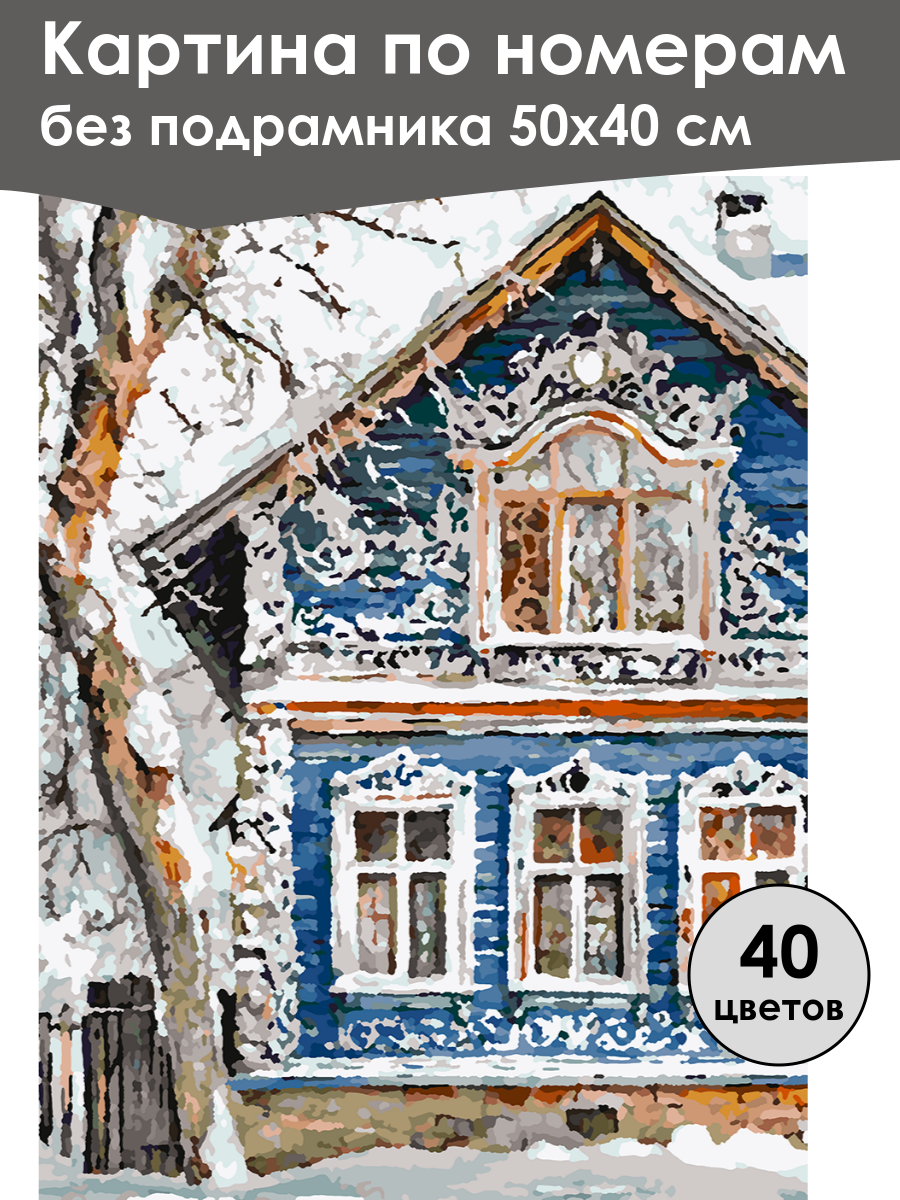 Картина по номерам
без подрамника 50х40 см

40
цветов