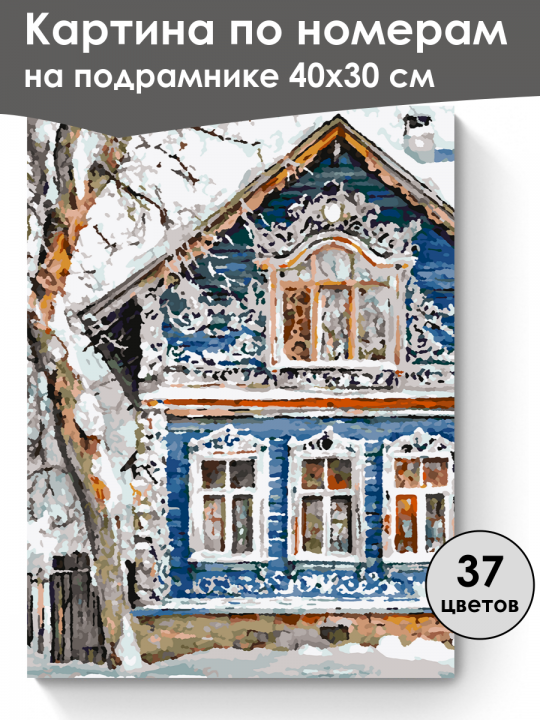 Картина по номерам
на подрамнике 40х30 см

37
цветов