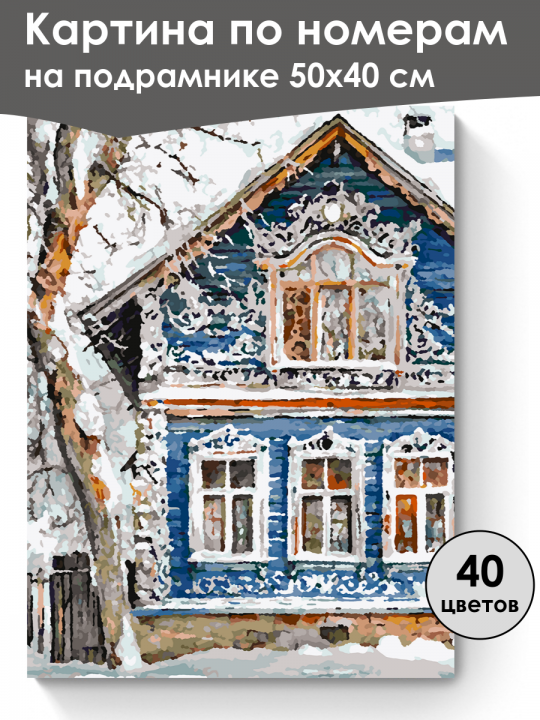 Картина по номерам
на подрамнике 50х40 см

40
цветов