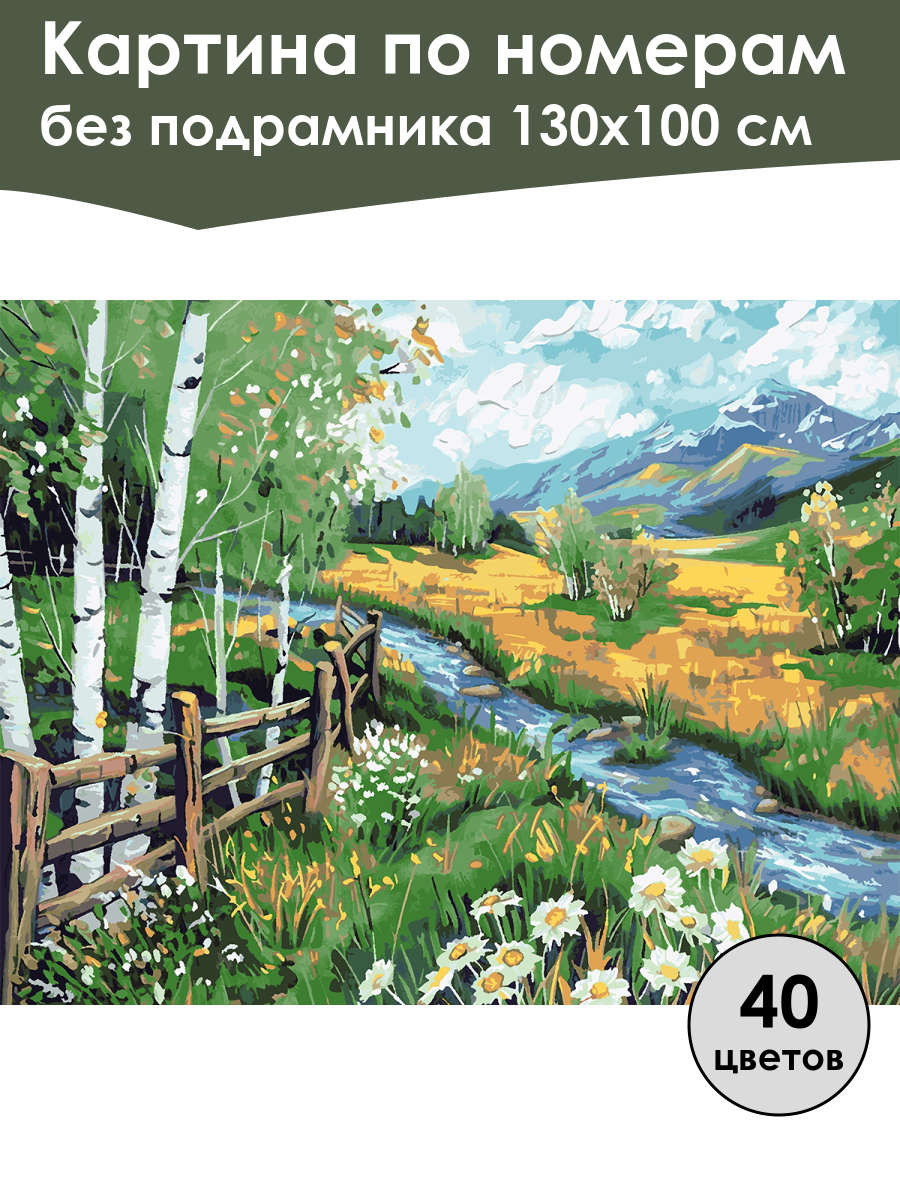 Картина по номерам
без подрамника 130х100 см

40
цветов