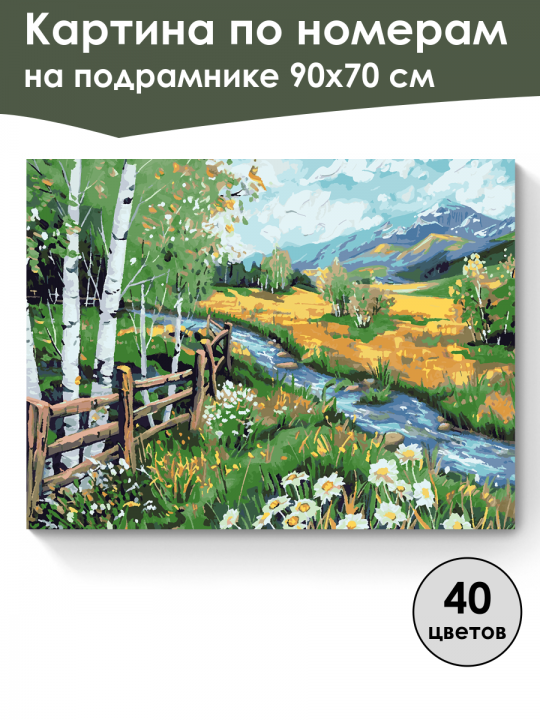 Картина по номерам
на подрамнике 90х70 см

40
цветов