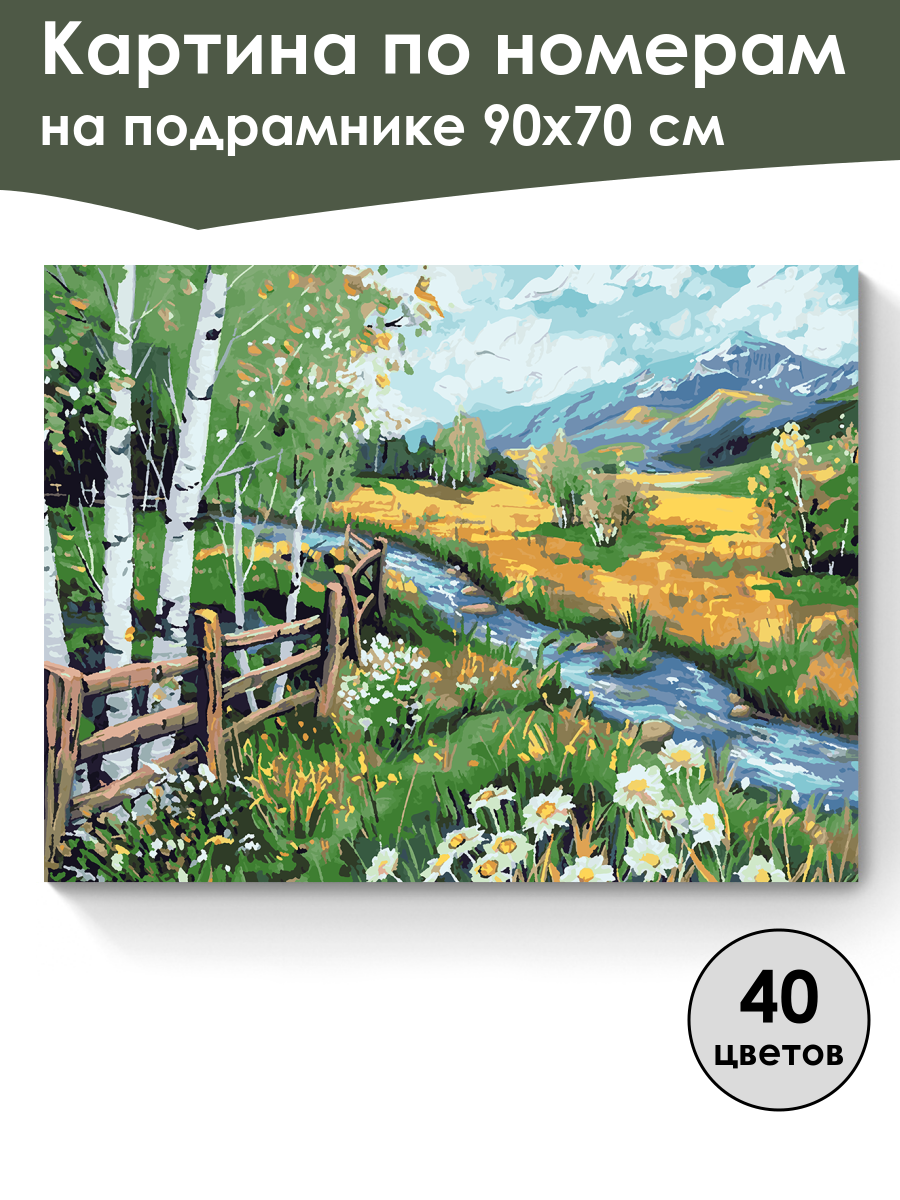 Картина по номерам на подрамнике 90х70 см

40
цветов