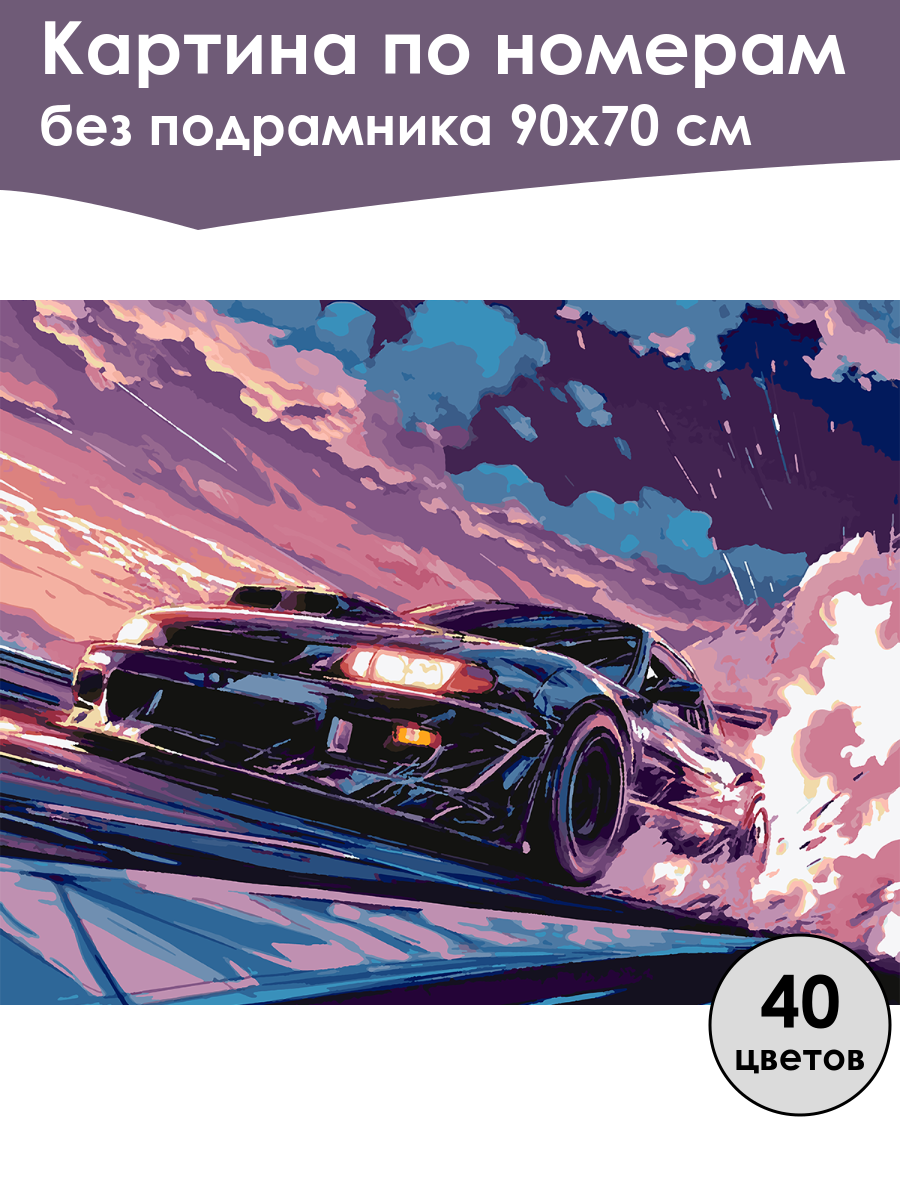 Картина по номерам
без подрамника 90х70 см

40
цветов