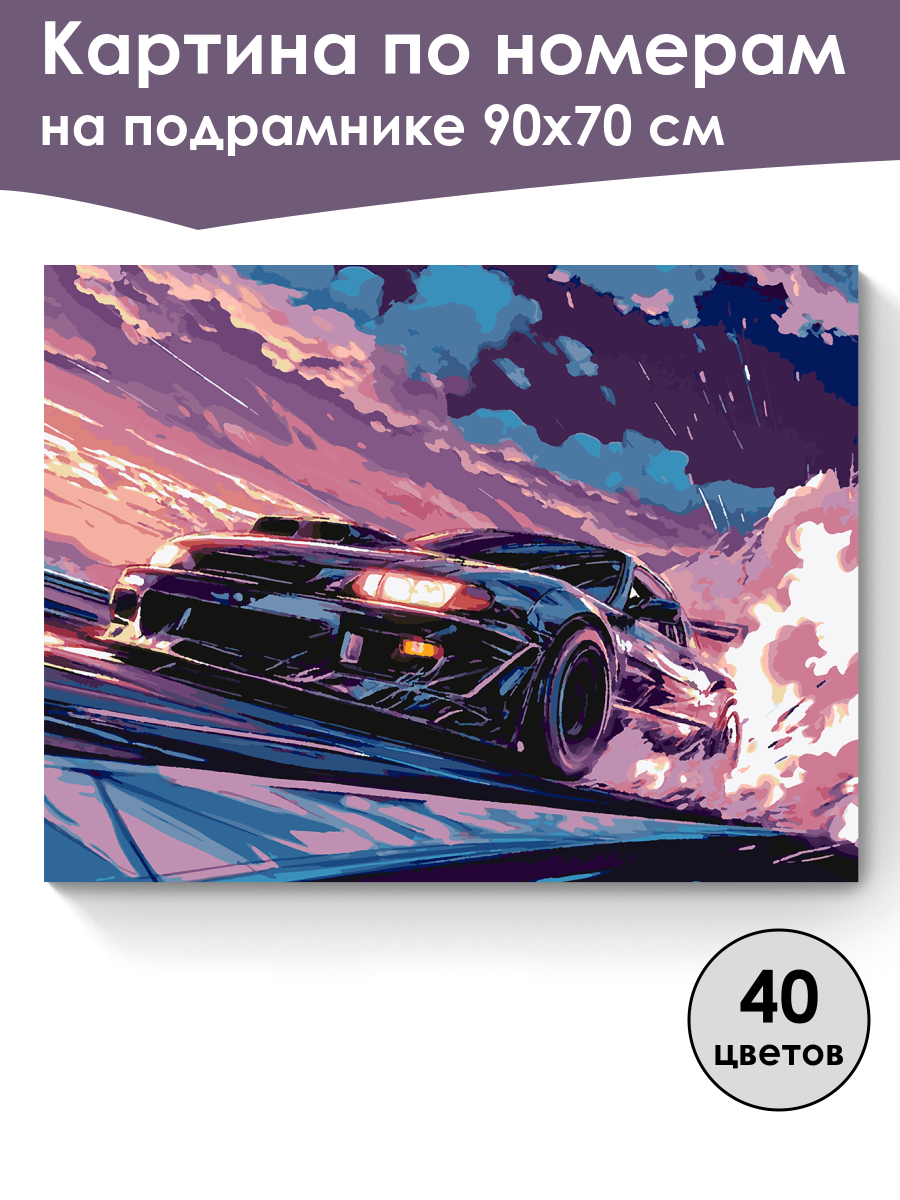 Картина по номерам
на подрамнике 90х70 см

40
цветов