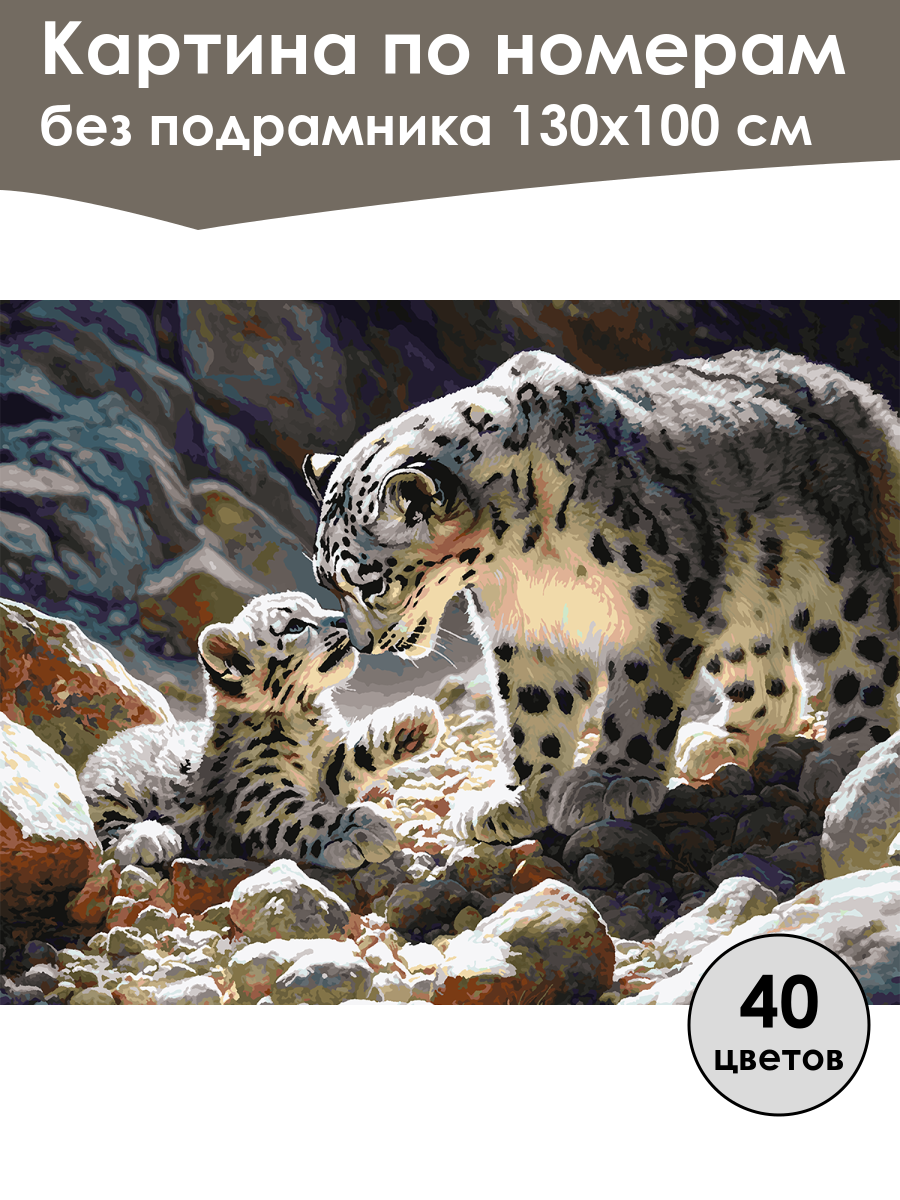 Картина по номерам
без подрамника 130х100 см

40
цветов