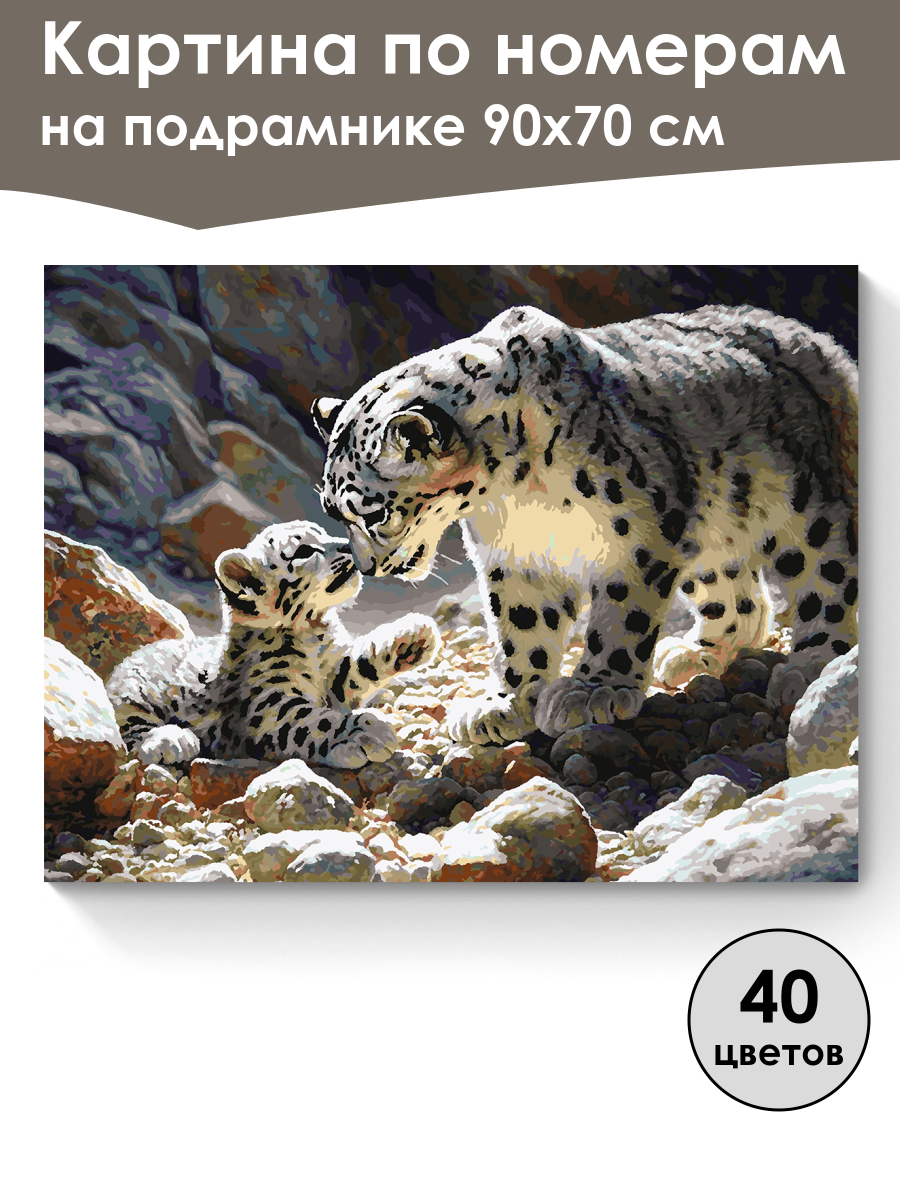 Картина по номерам на подрамнике 90х70 см

40 цветов