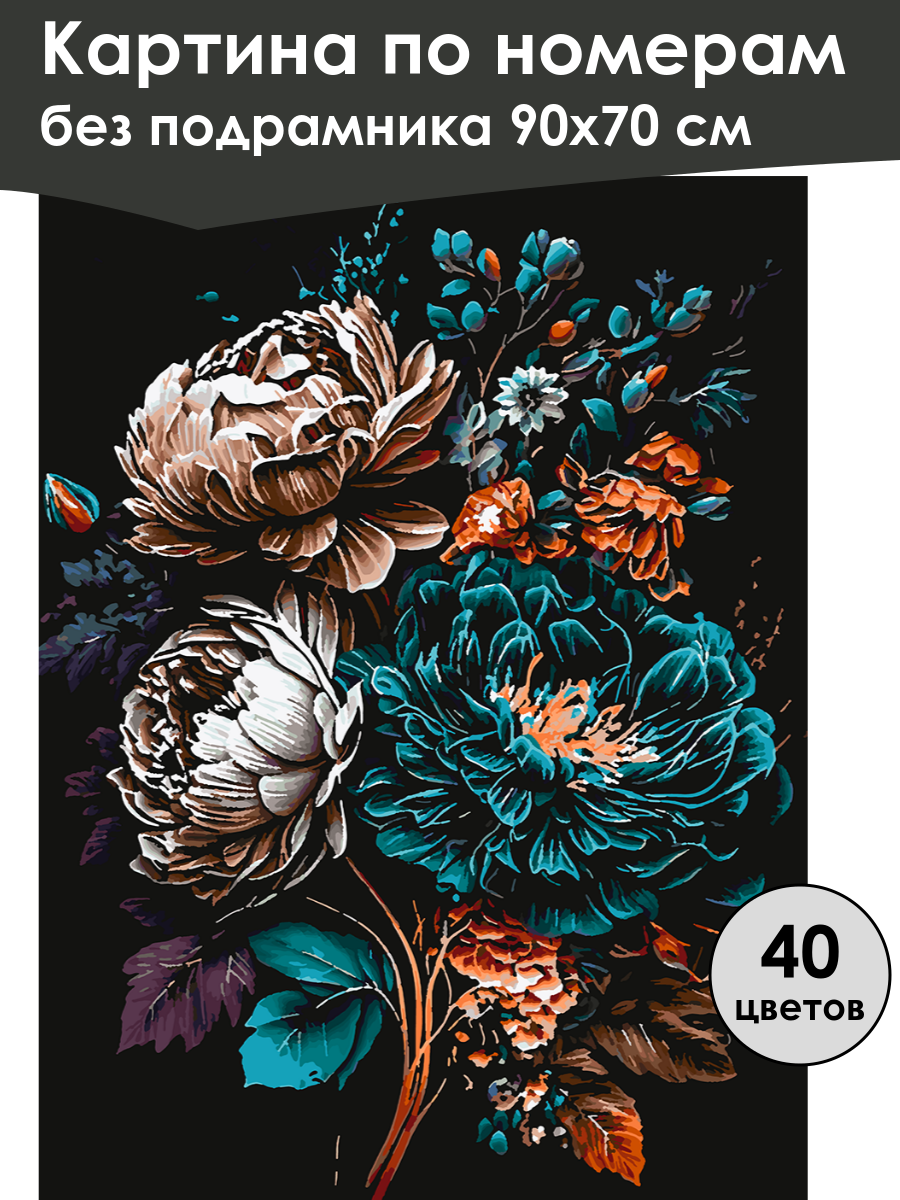 Картина по номерам
без подрамника 90х70 см

40
цветов