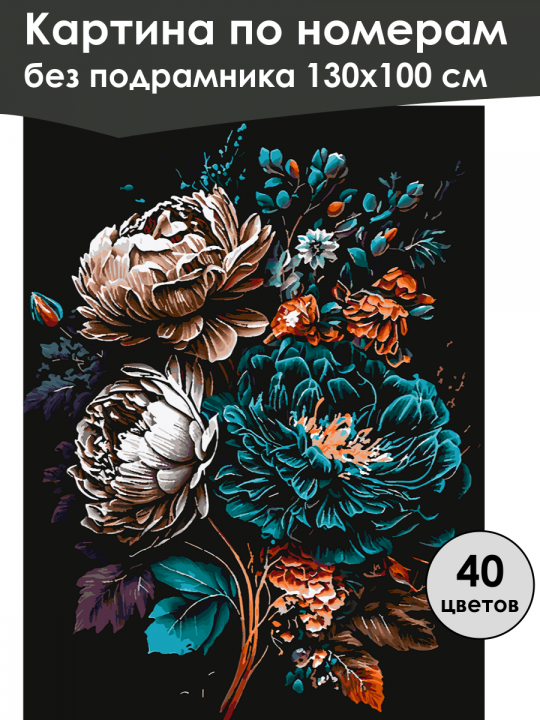 Картина по номерам
без подрамника 130x100 см

40
цветов