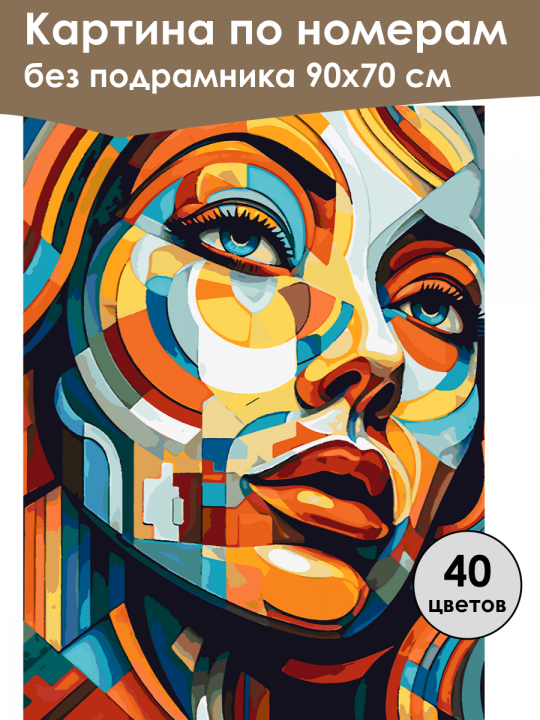 Картина по номерам
без подрамника 90х70 см

40
цветов