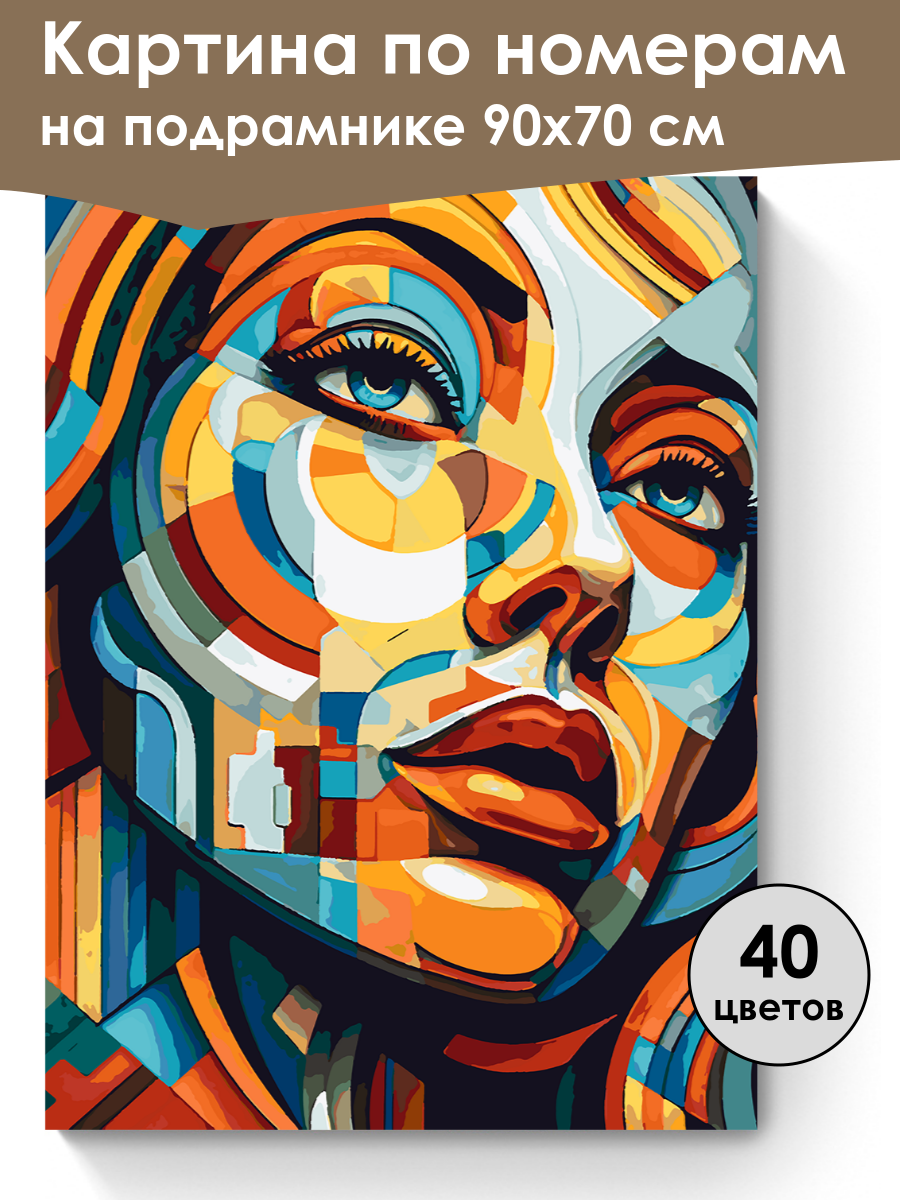 Картина по номерам
на подрамнике 90х70 см

40
цветов