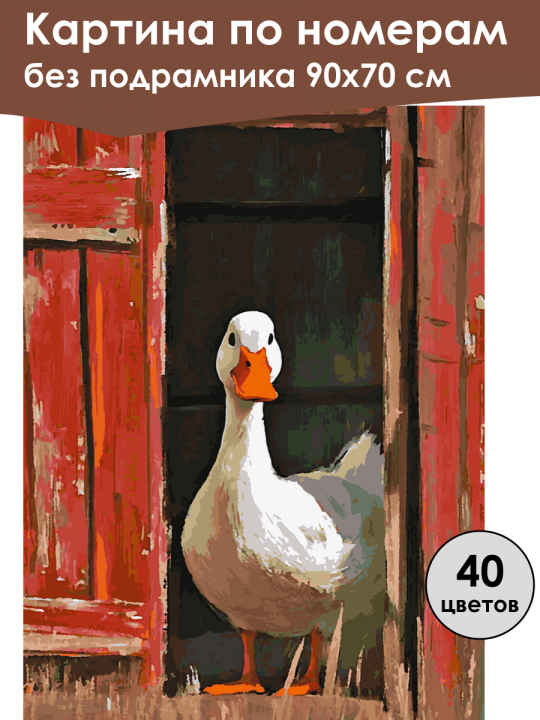 Картина по номерам
без подрамника 90х70 см

40
цветов