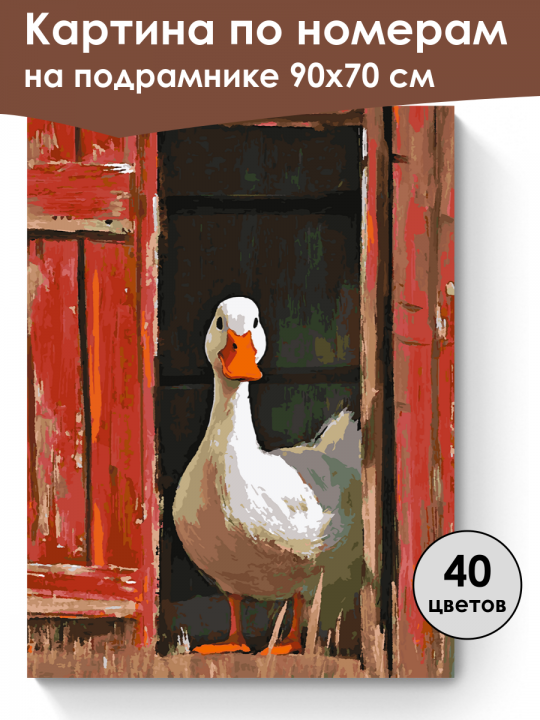 Картина по номерам
на подрамнике 90х70 см

40
цветов