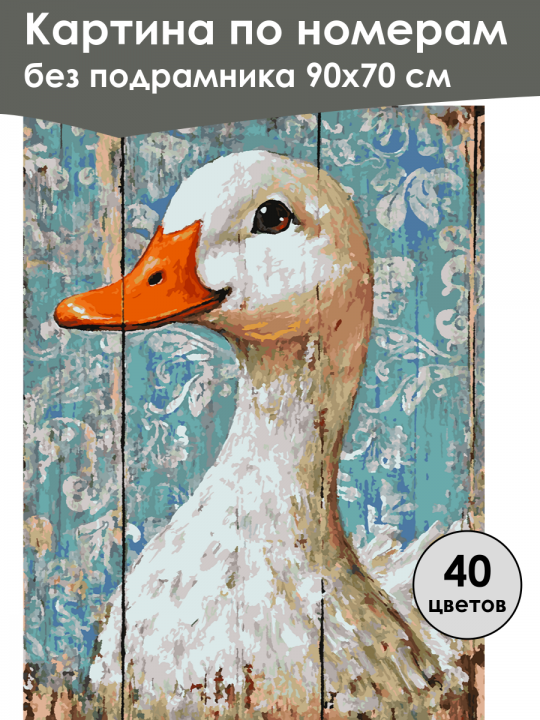 Картина по номерам
без подрамника 90х70 см

40
цветов