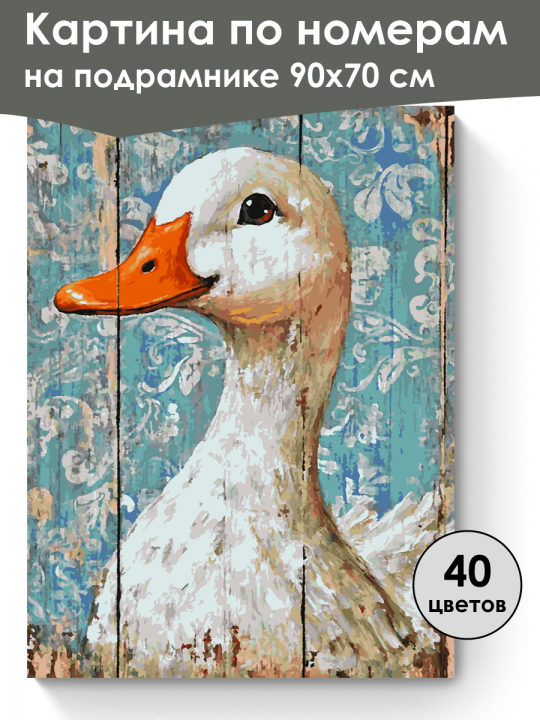 Картина по номерам на подрамнике 90x70 см

40 цветов