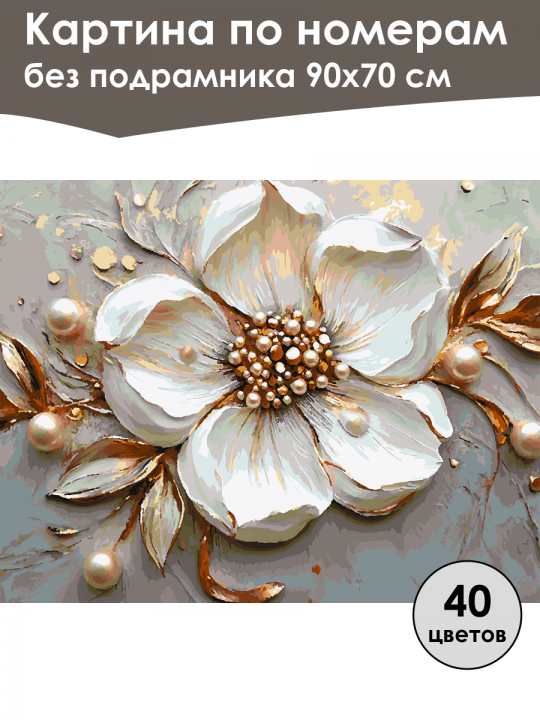 Картина по номерам
без подрамника 90х70 см

40
цветов