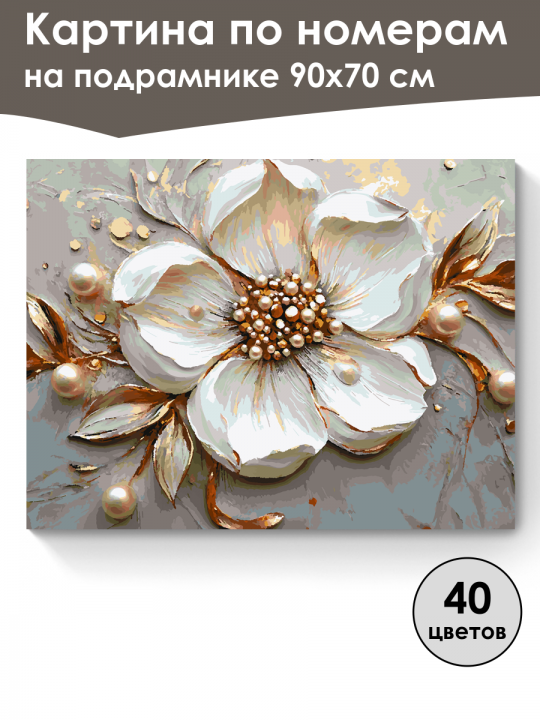 Картина по номерам на подрамнике 90х70 см

40 цветов