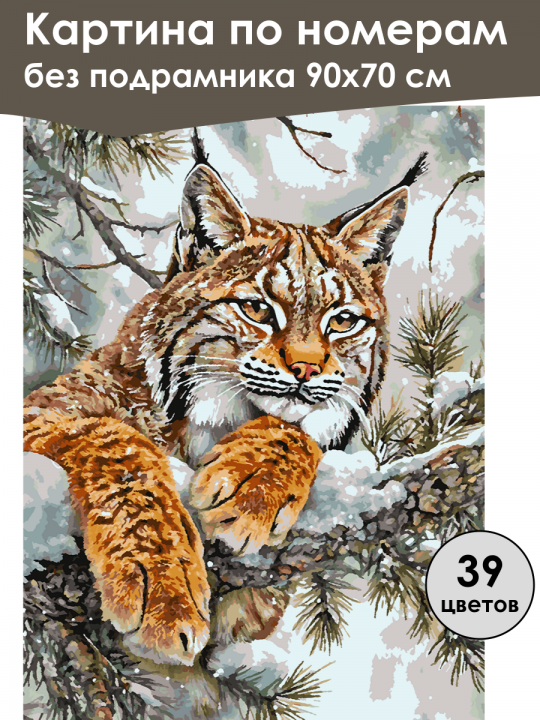 Картина по номерам
без подрамника 90х70 см

39
цветов