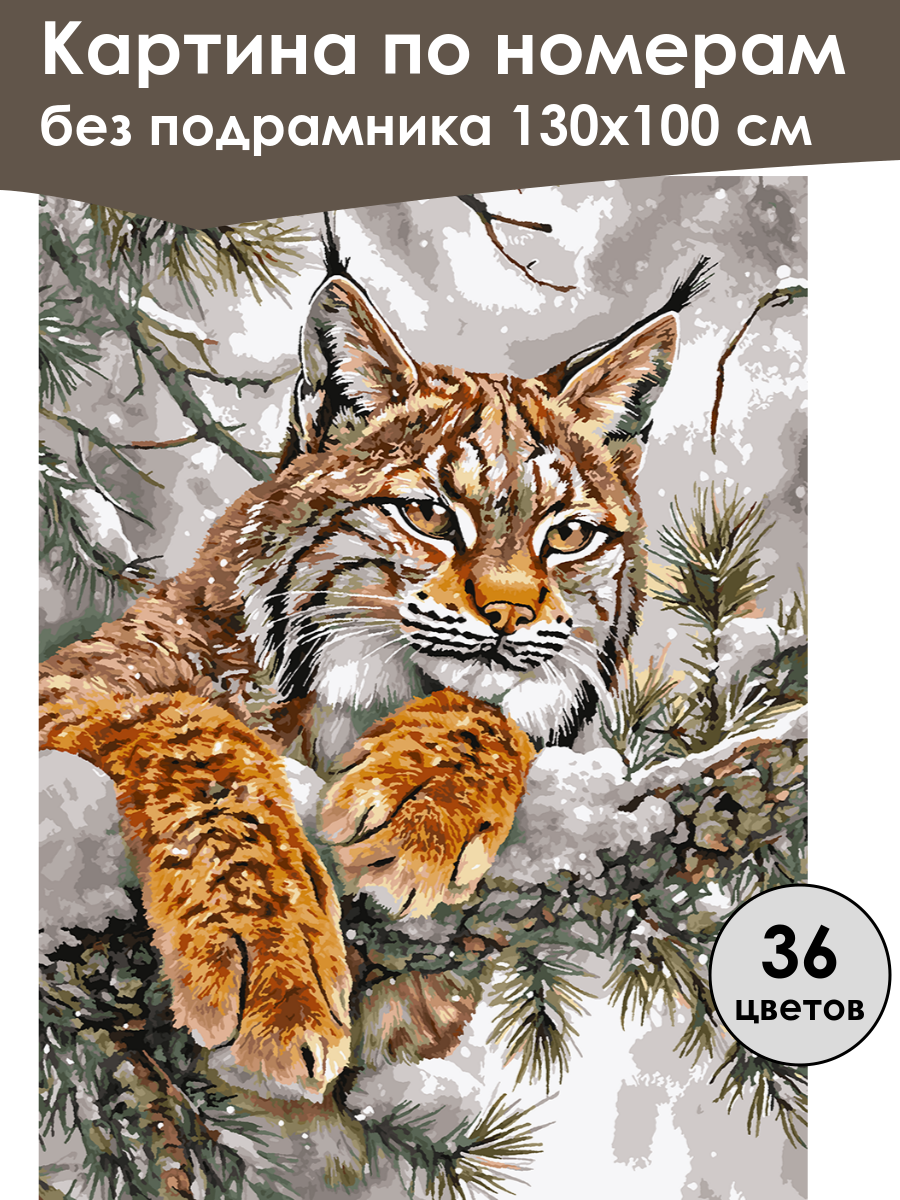 Картина по номерам
без подрамника 130х100 см

36
цветов