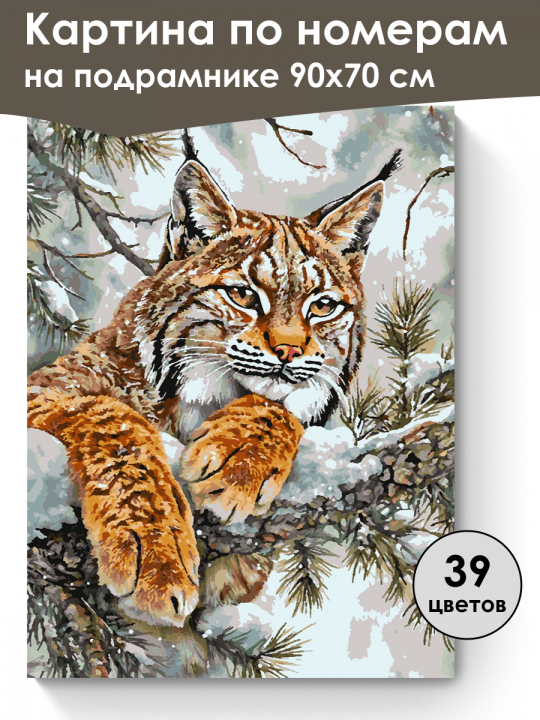 Картина по номерам на подрамнике 90х70 см

39 цветов