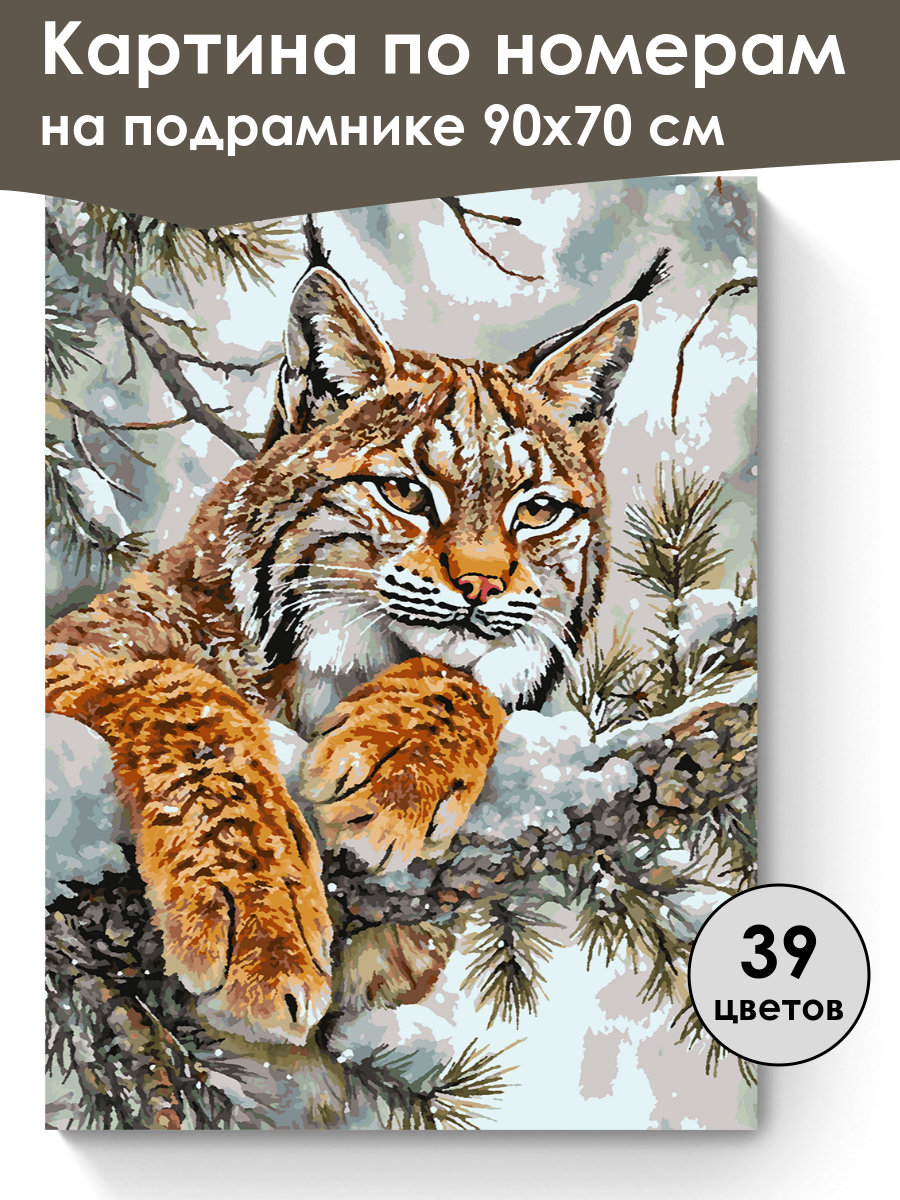 Картина по номерам
на подрамнике 90х70 см

39
цветов