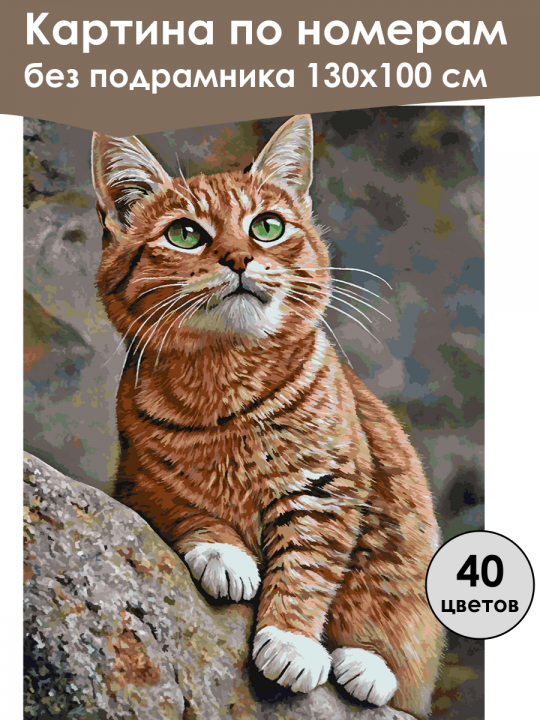 Картина по номерам без подрамника 130x100 см

40 цветов