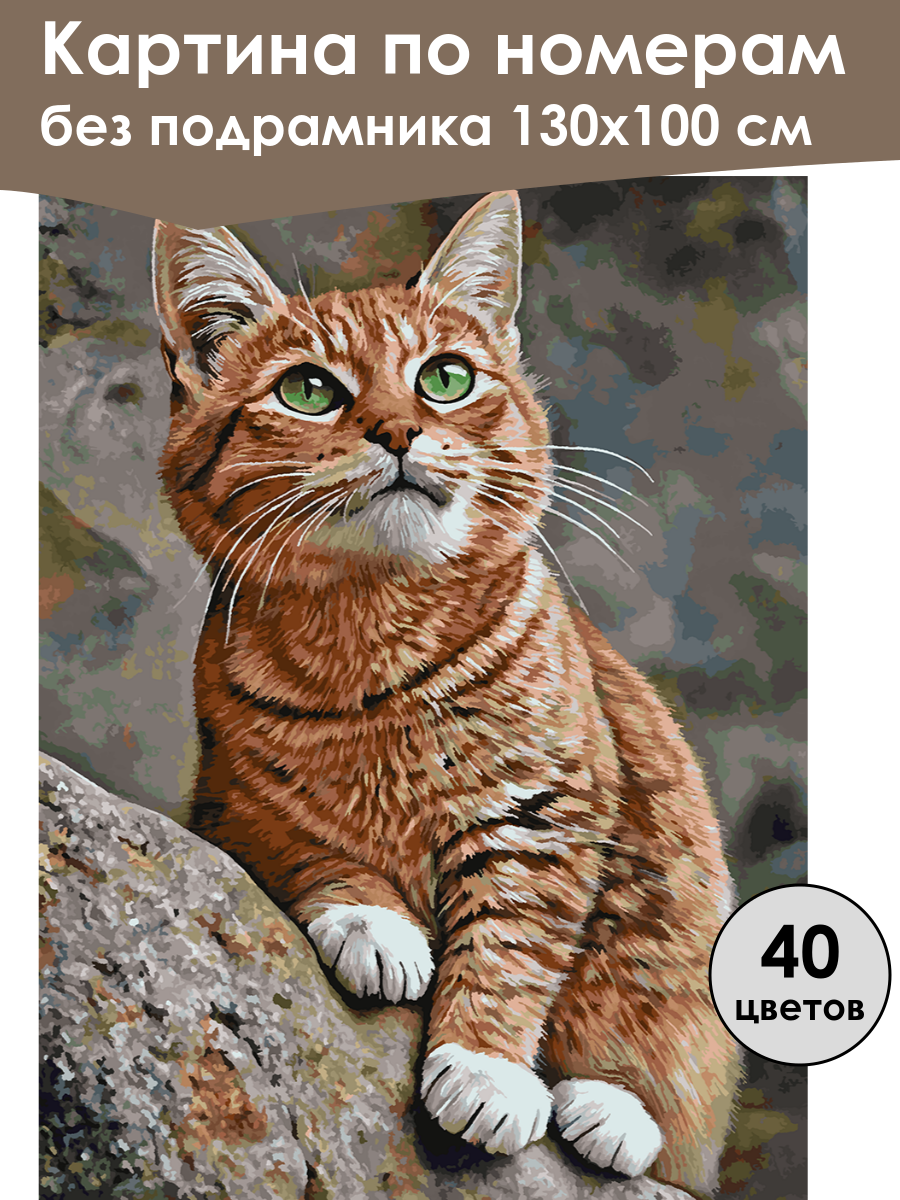 Картина по номерам
без подрамника 130х100 см

40
цветов