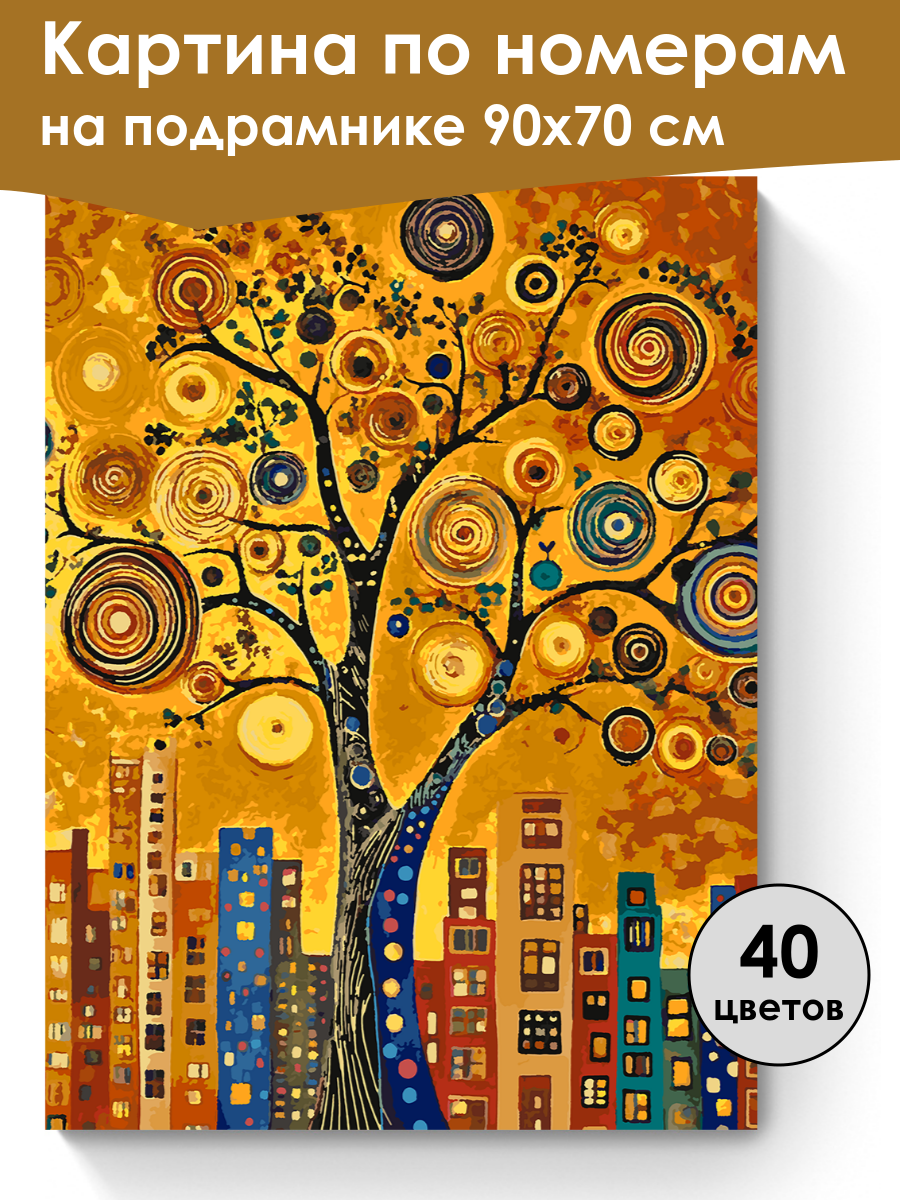 Картина по номерам
на подрамнике 90х70 см

40
цветов