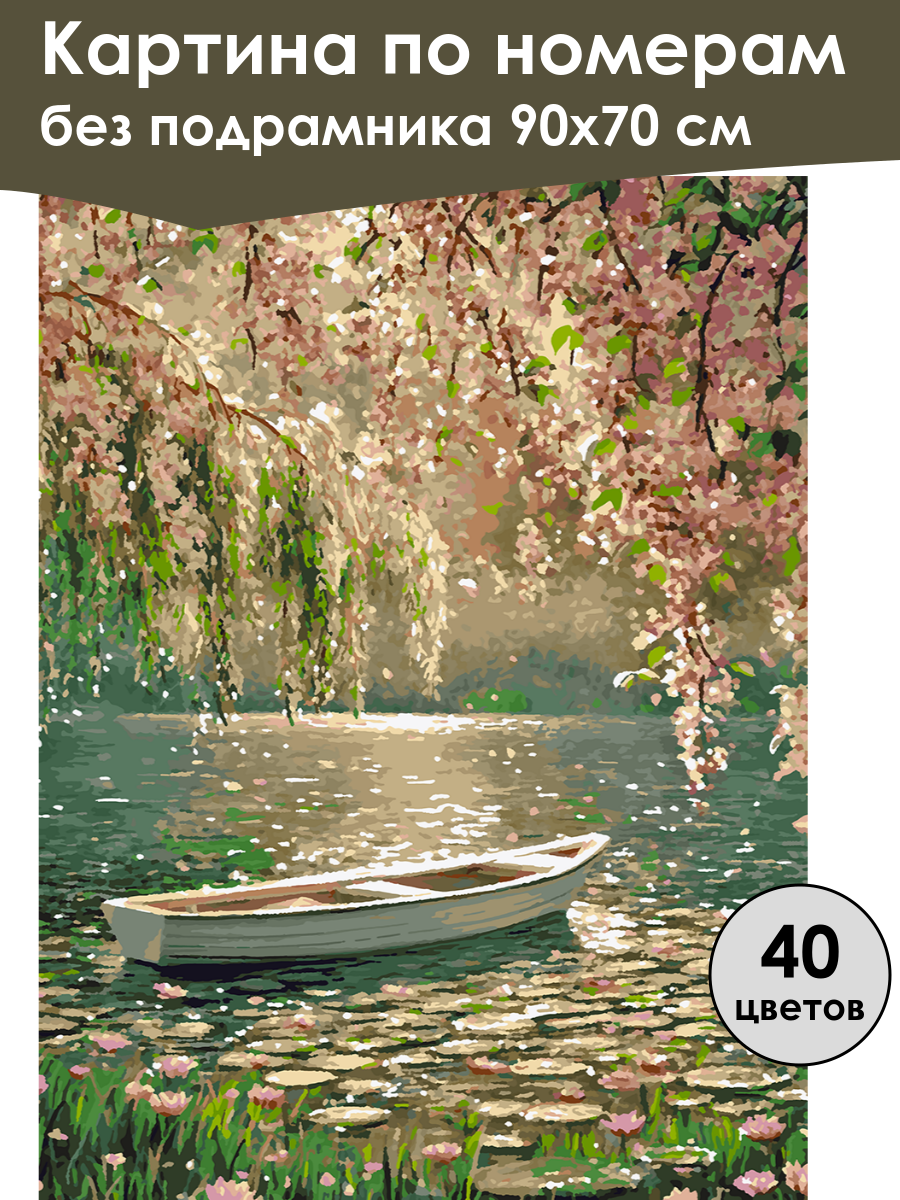 Картина по номерам
без подрамника 90х70 см

40
цветов