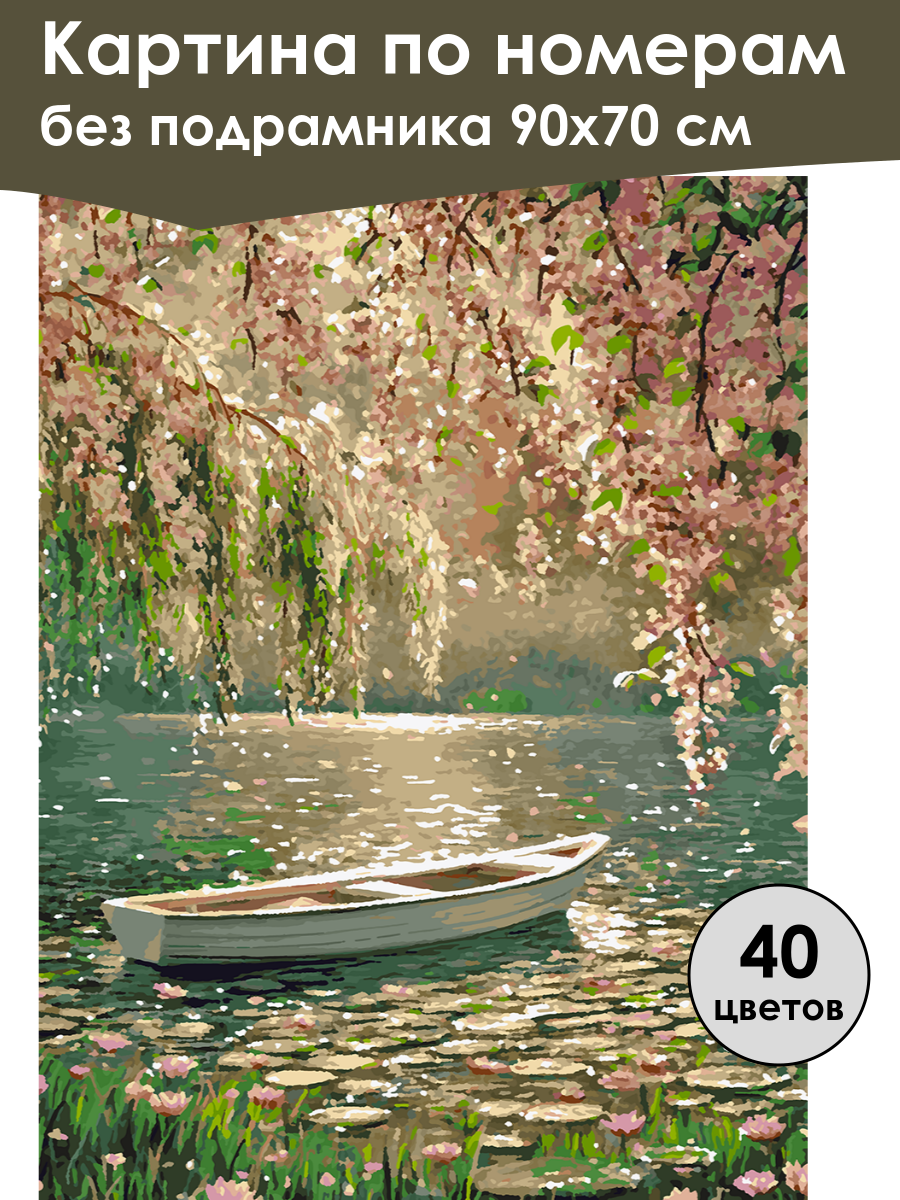 Картина по номерам
без подрамника 90х70 см

40
цветов