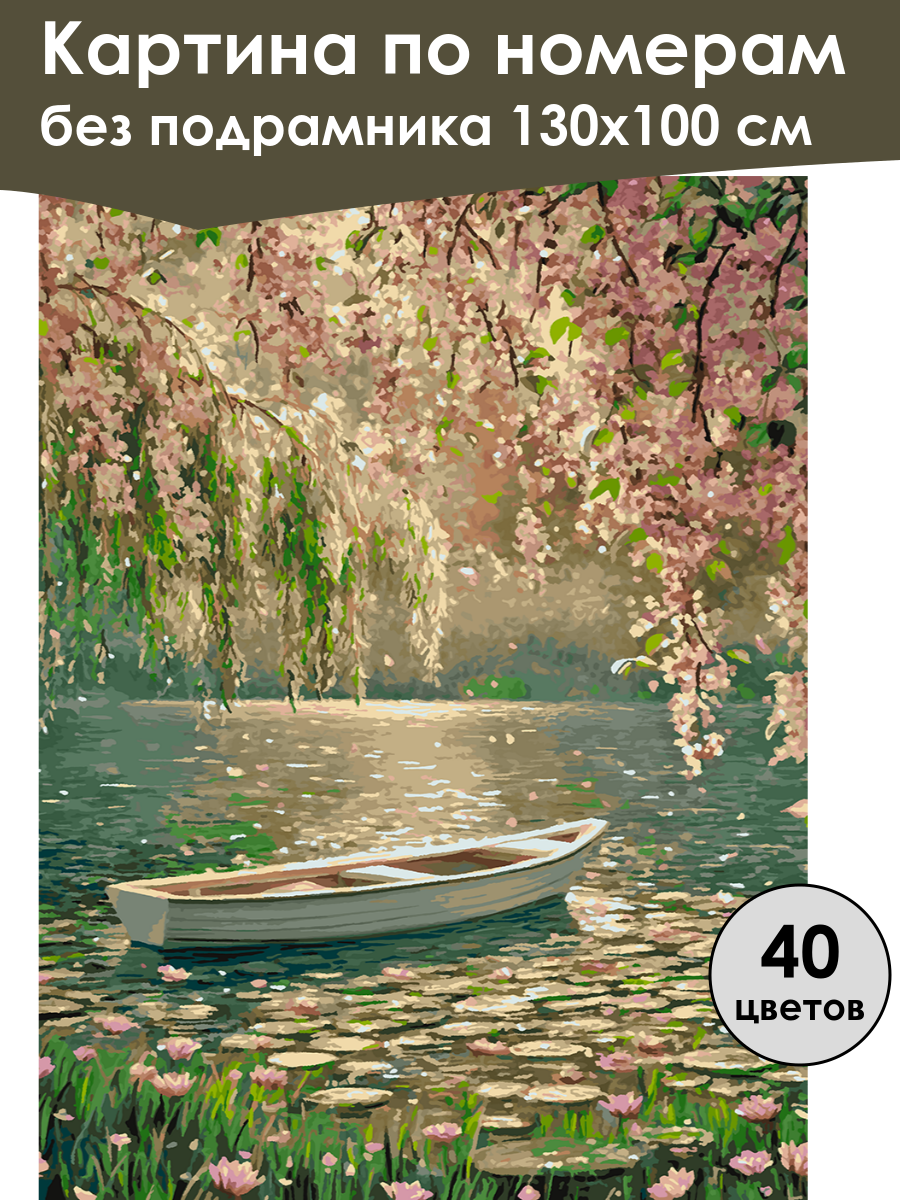 Картина по номерам
без подрамника 130х100 см

40
цветов