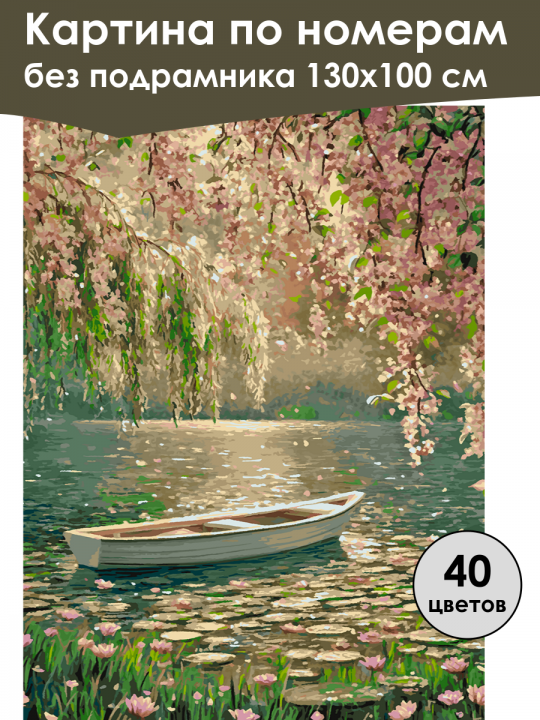 Картина по номерам
без подрамника 130х100 см

40
цветов