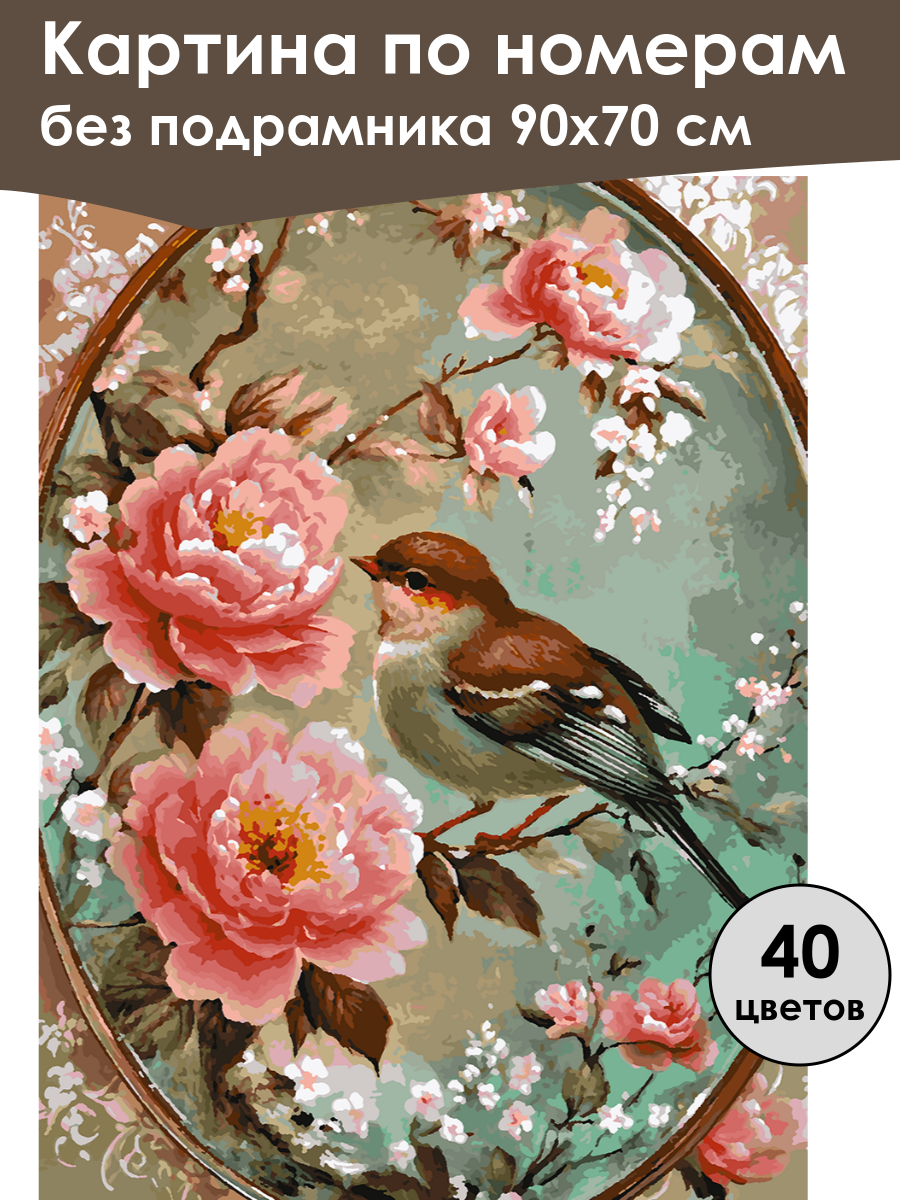 Картина по номерам
без подрамника 90х70 см

40
цветов