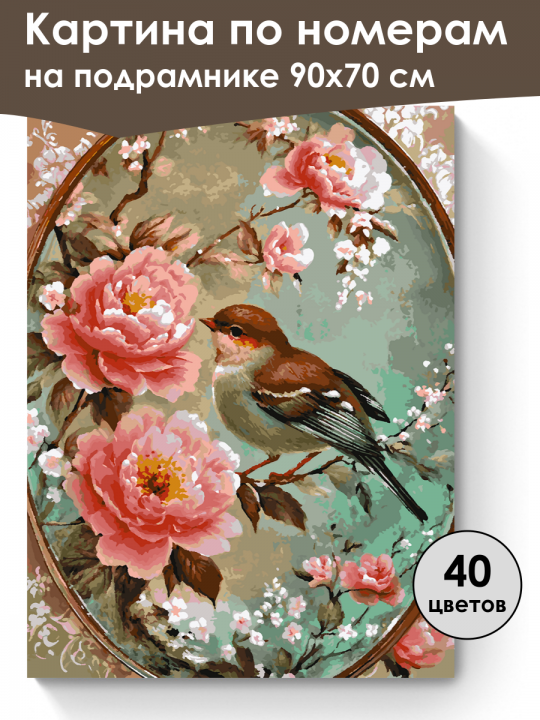 Картина по номерам на подрамнике 90х70 см

40 цветов