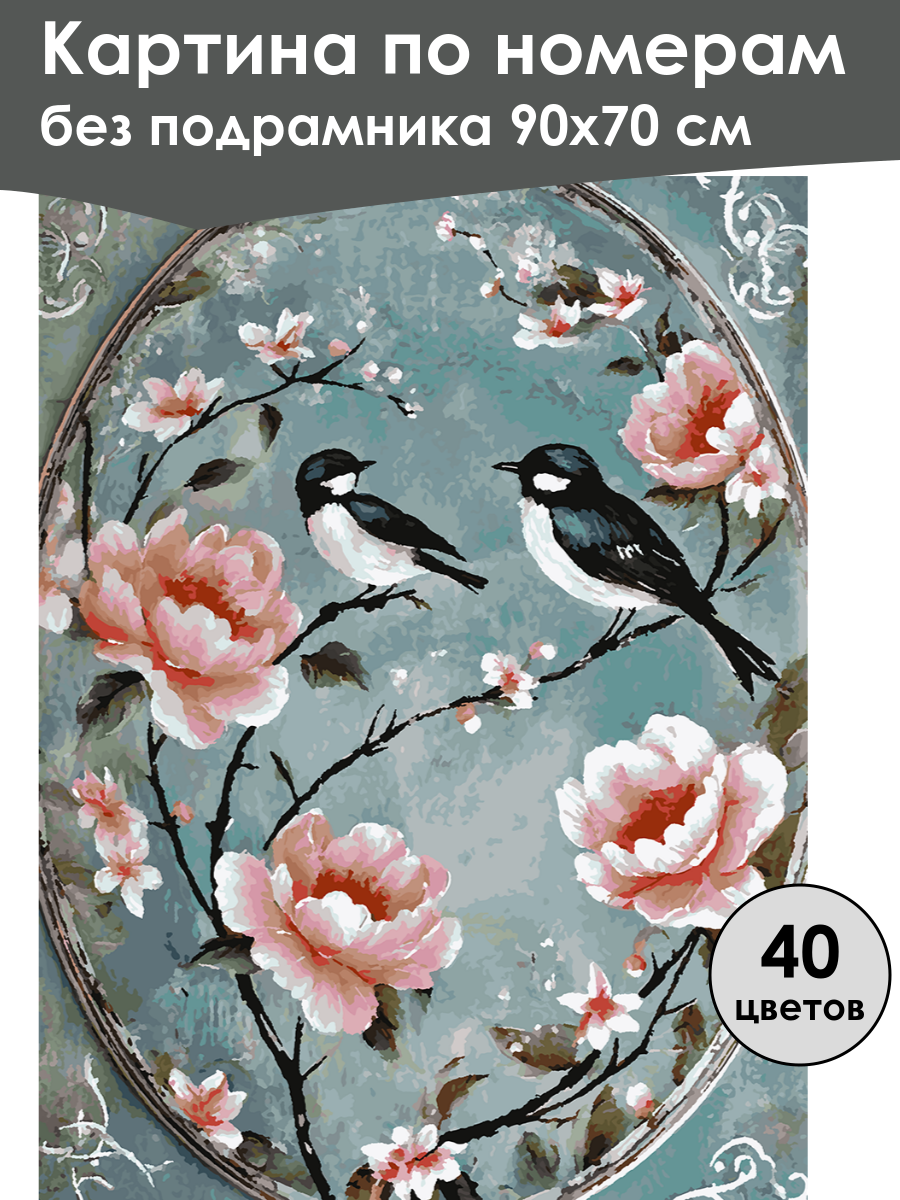 Картина по номерам
без подрамника 90х70 см

40
цветов