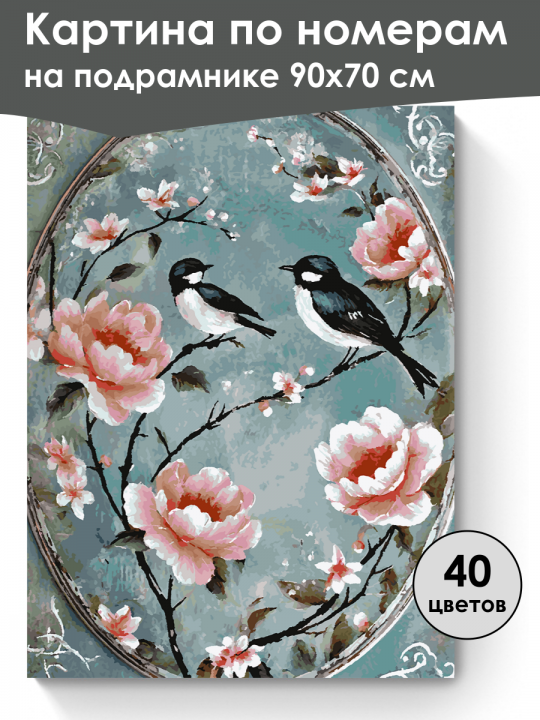 Картина по номерам
на подрамнике 90x70 см

40
цветов