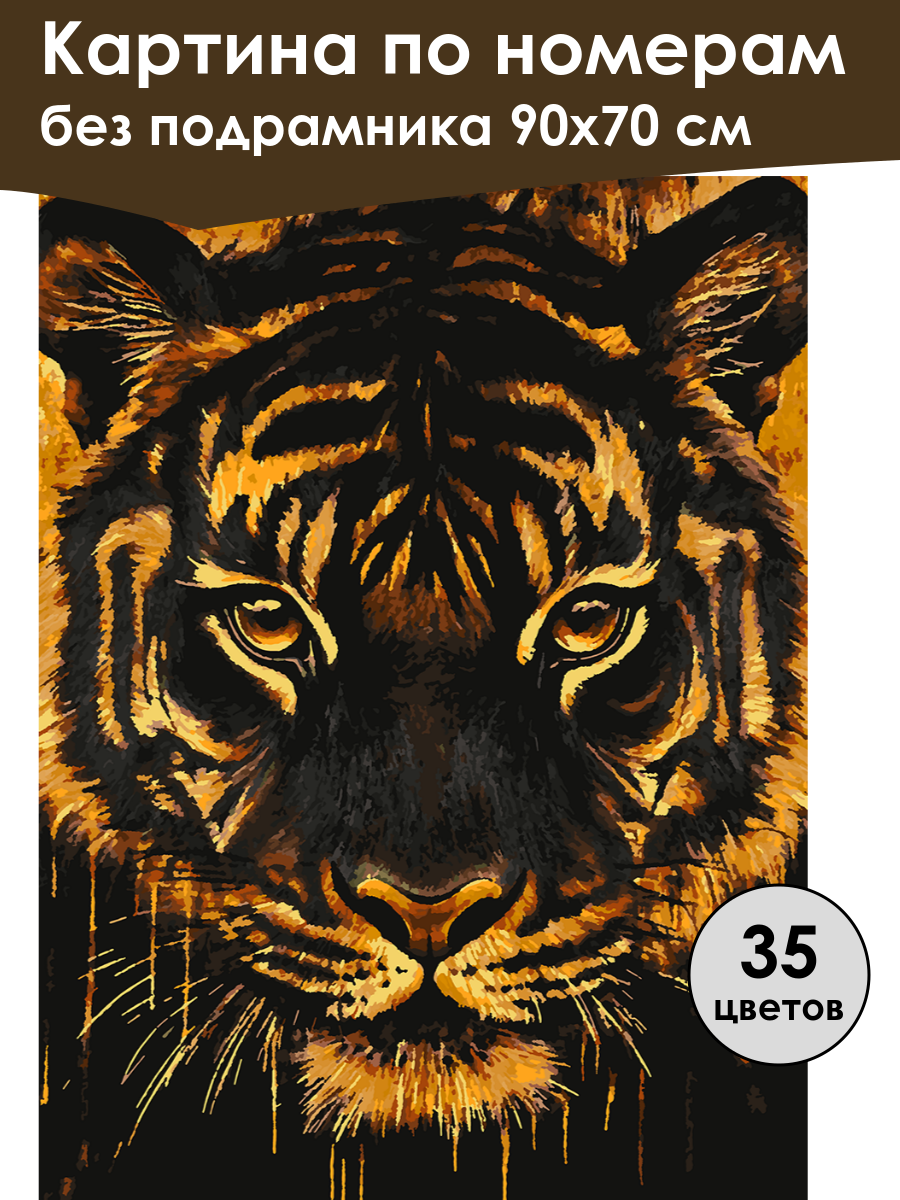 Картина по номерам
без подрамника 90х70 см

35
цветов