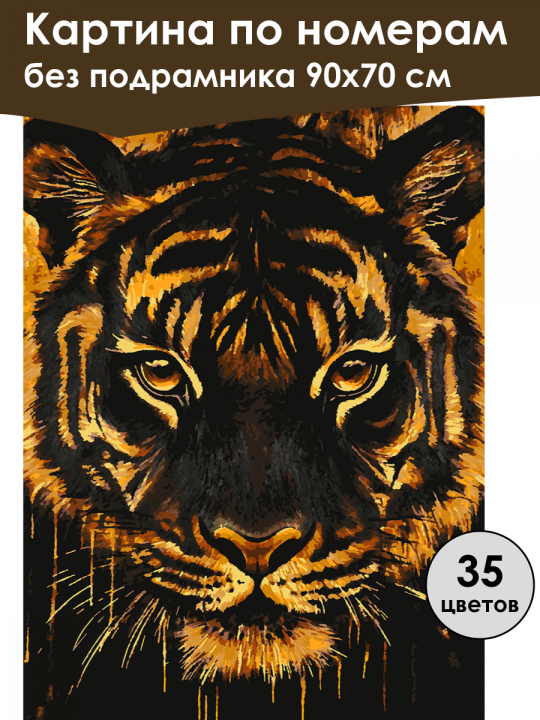 Картина по номерам
без подрамника 90х70 см

35
цветов