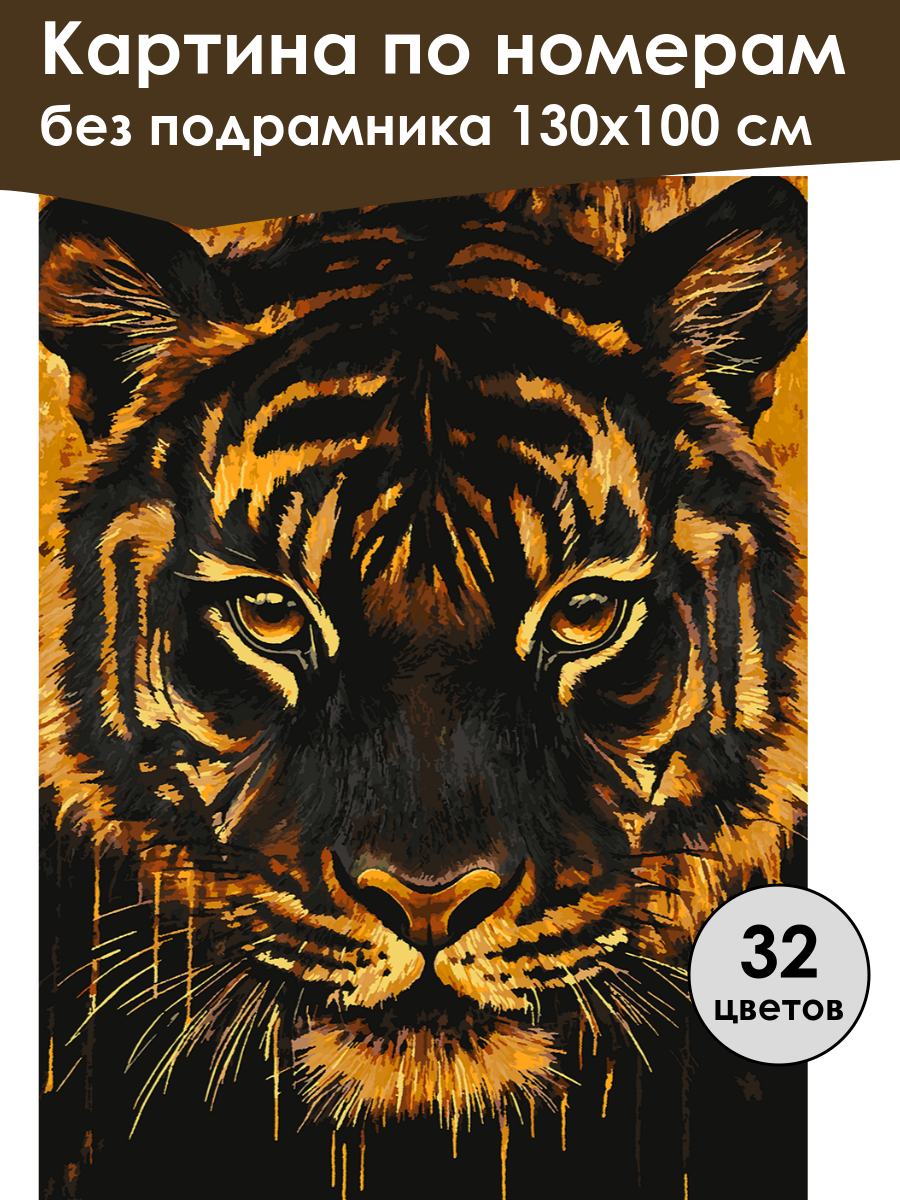 Картина по номерам
без подрамника 130х100 см

32
цветов