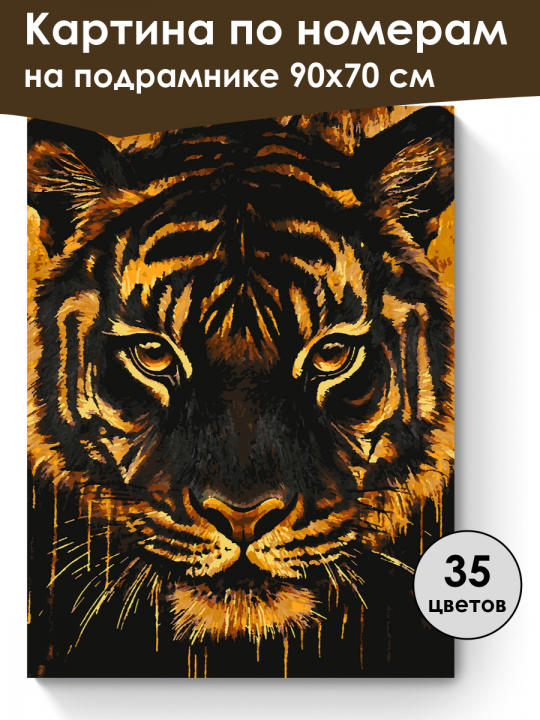 Картина по номерам
на подрамнике 90х70 см

35
цветов