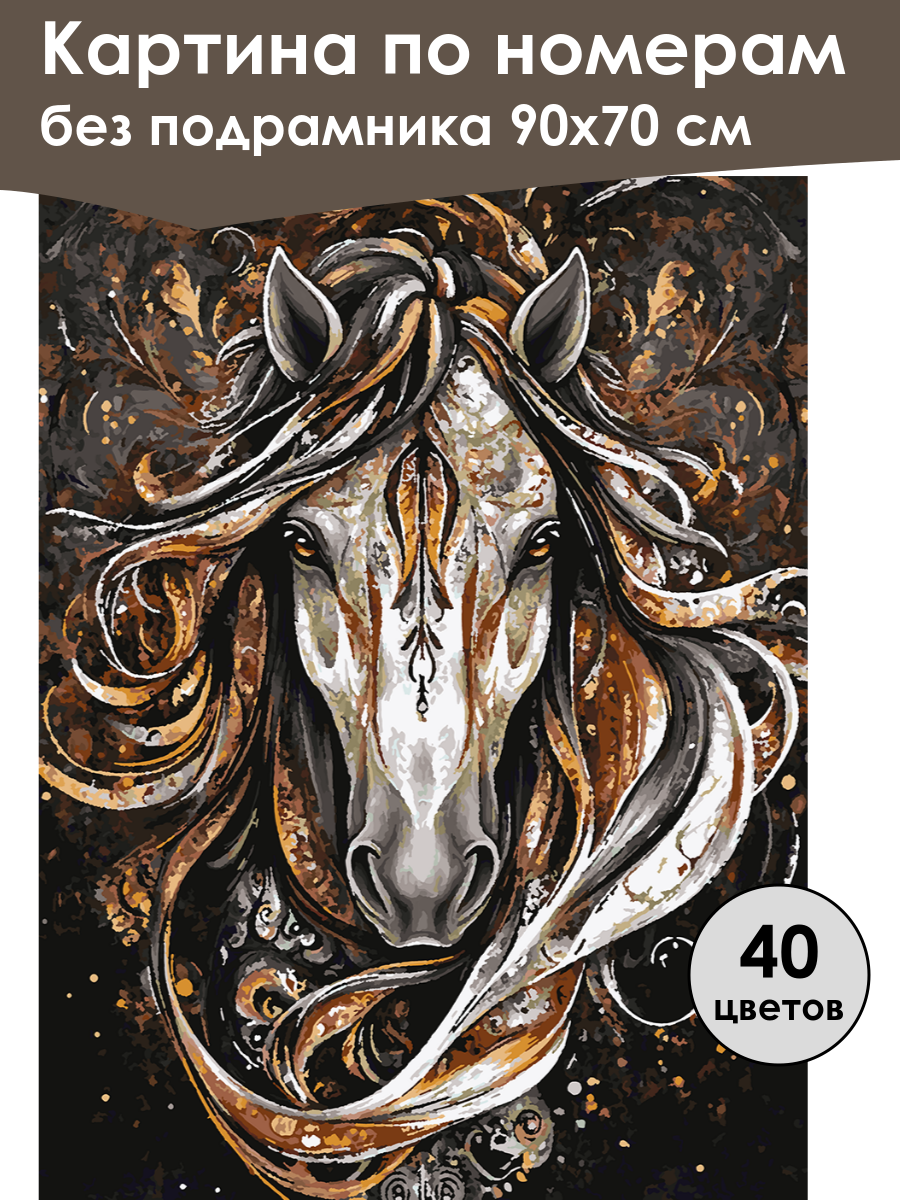 Картина по номерам
без подрамника 90х70 см

40
цветов