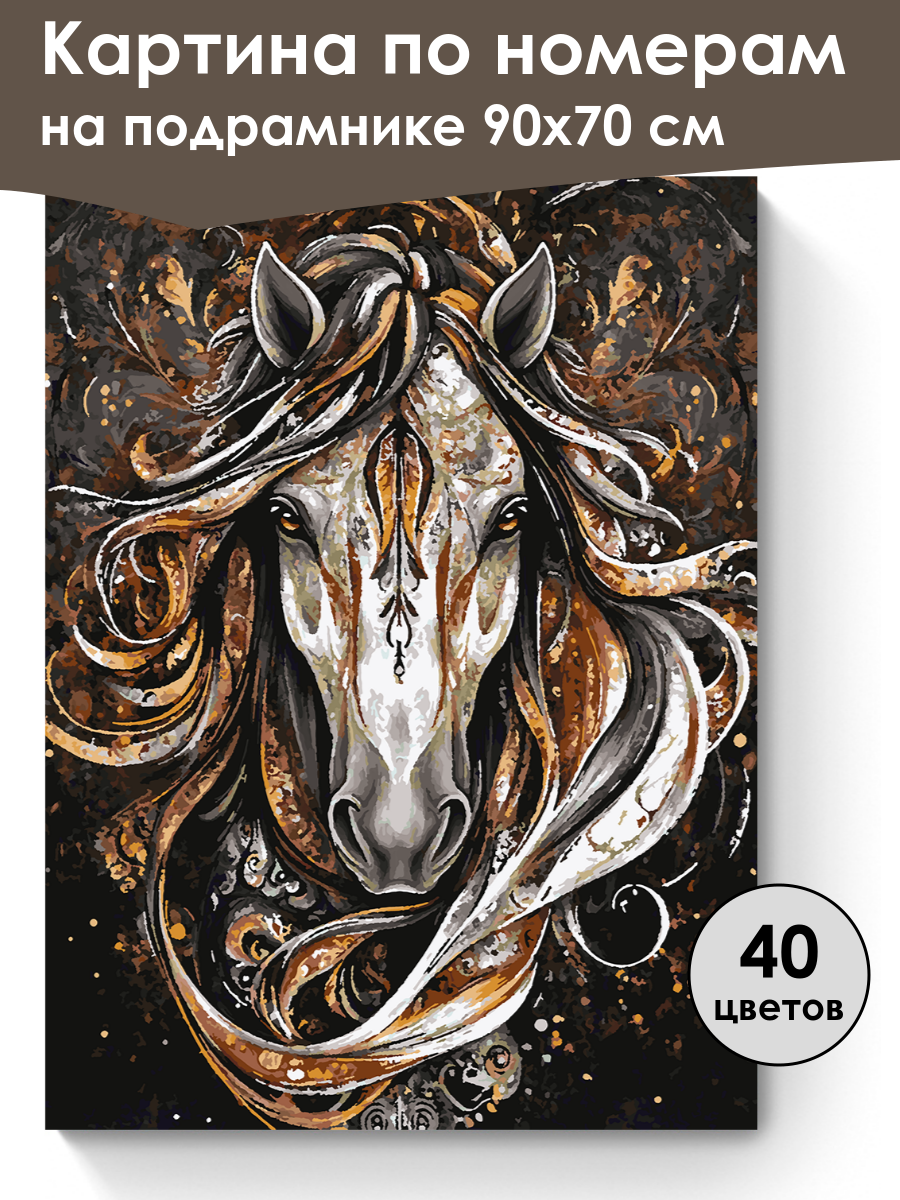 Картина по номерам
на подрамнике 90х70 см

40
цветов