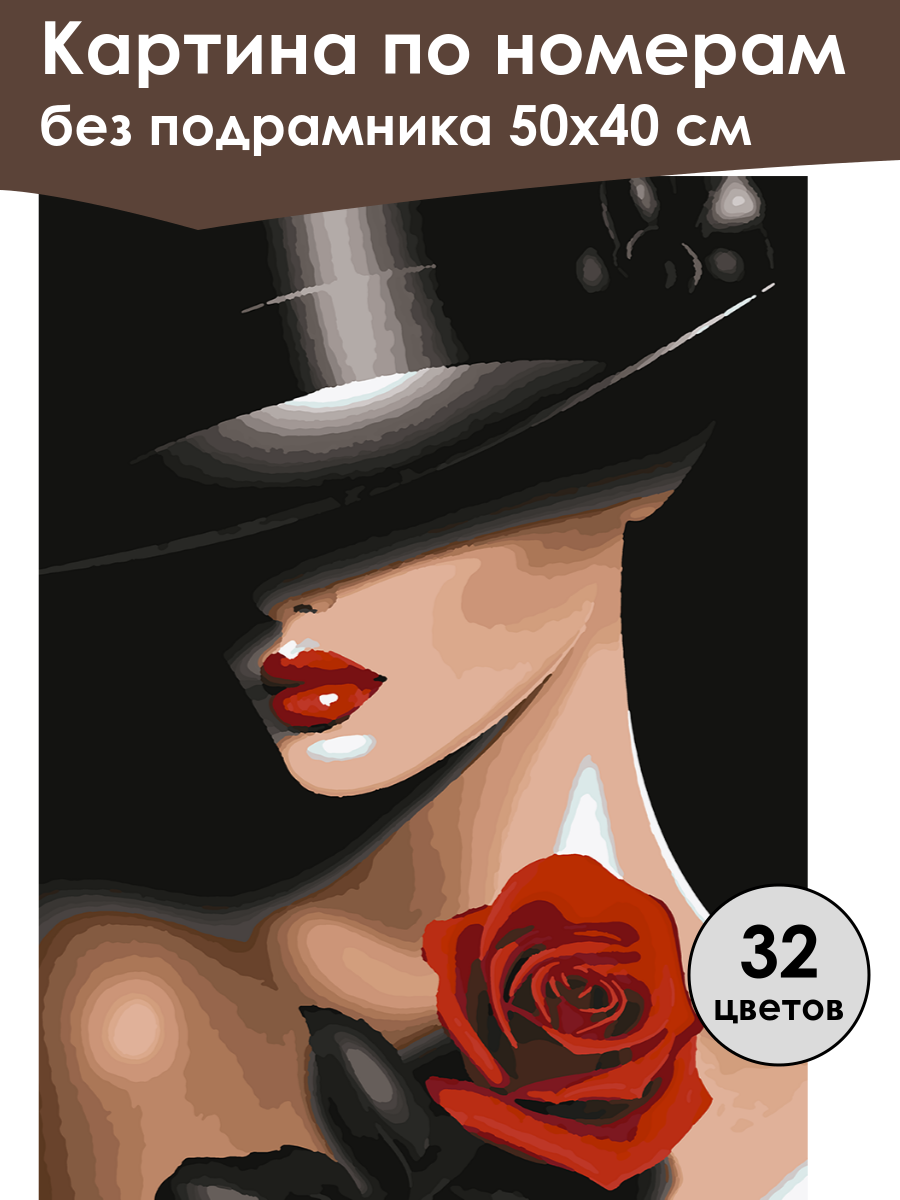 Картина по номерам
без подрамника 50х40 см

32
цветов