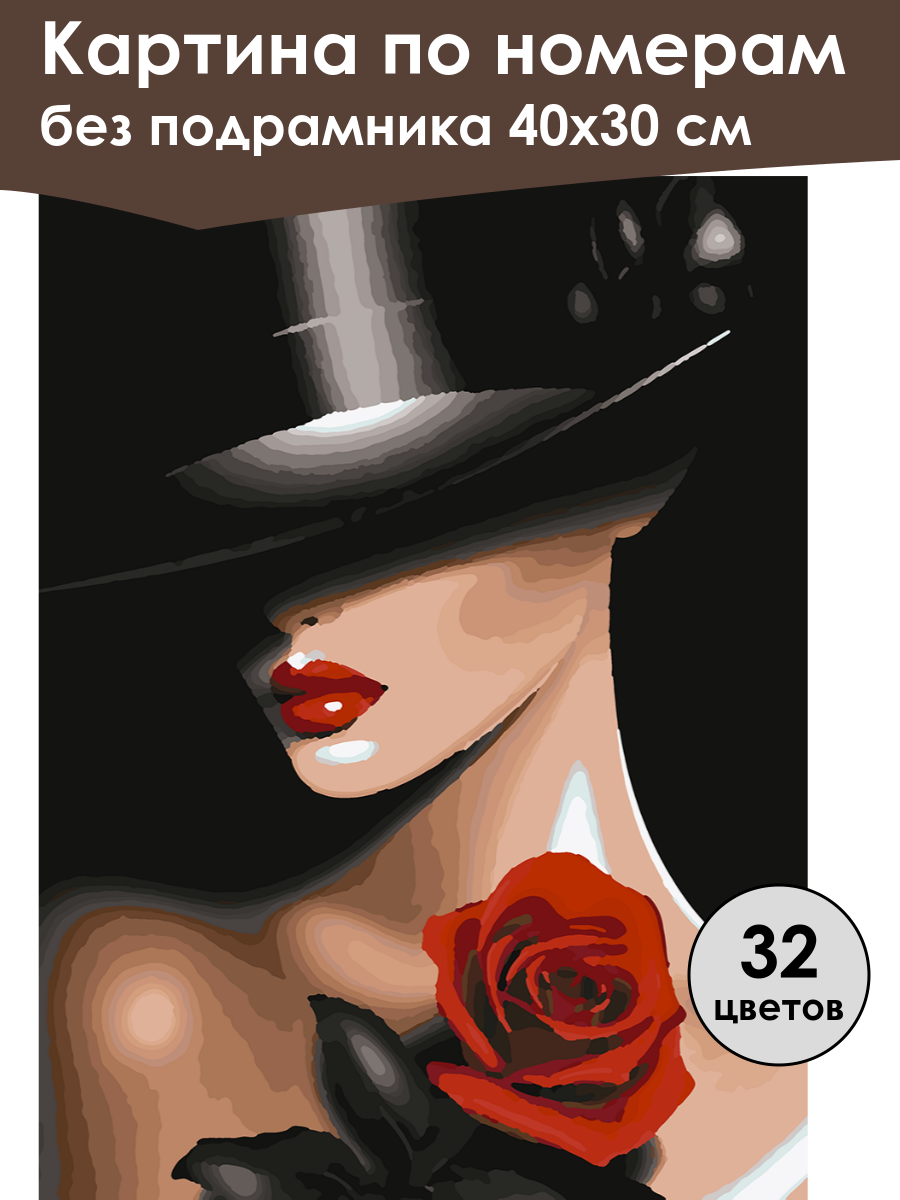 Картина по номерам
без подрамника 40х30 см

32
цветов