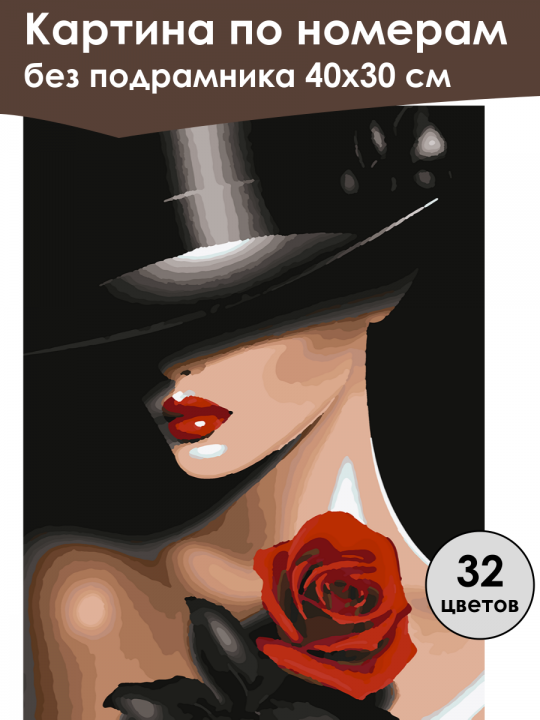 Картина по номерам без подрамника 40х30 см

32 цветов