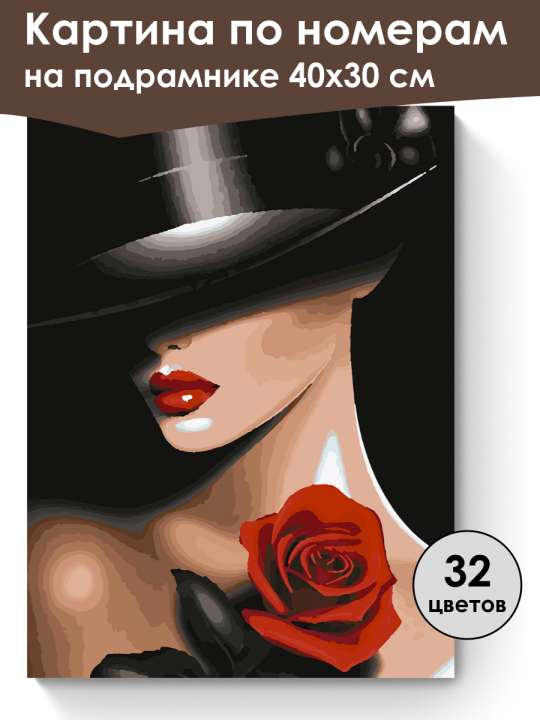 Картина по номерам на подрамнике 40х30 см

32 цветов