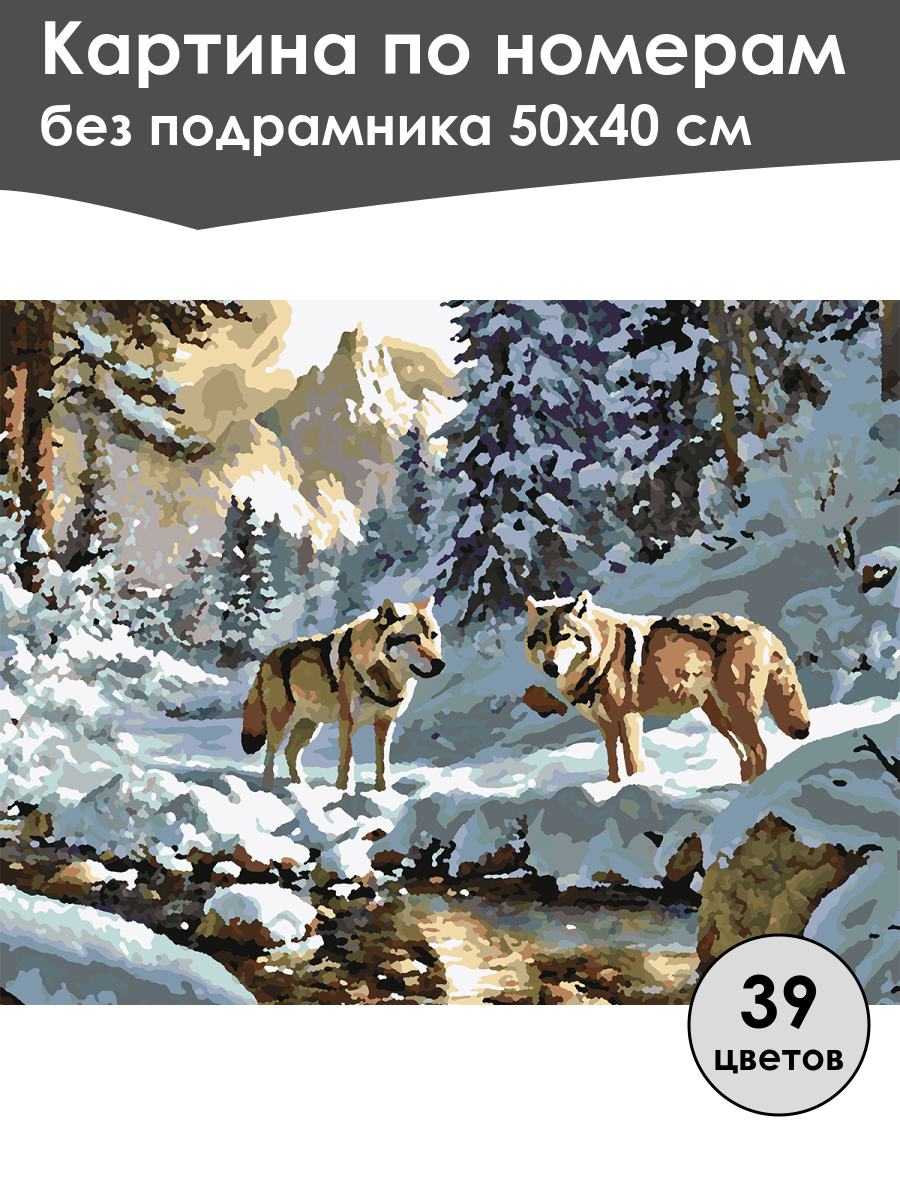 Картина по номерам
без подрамника 50х40 см

39
цветов